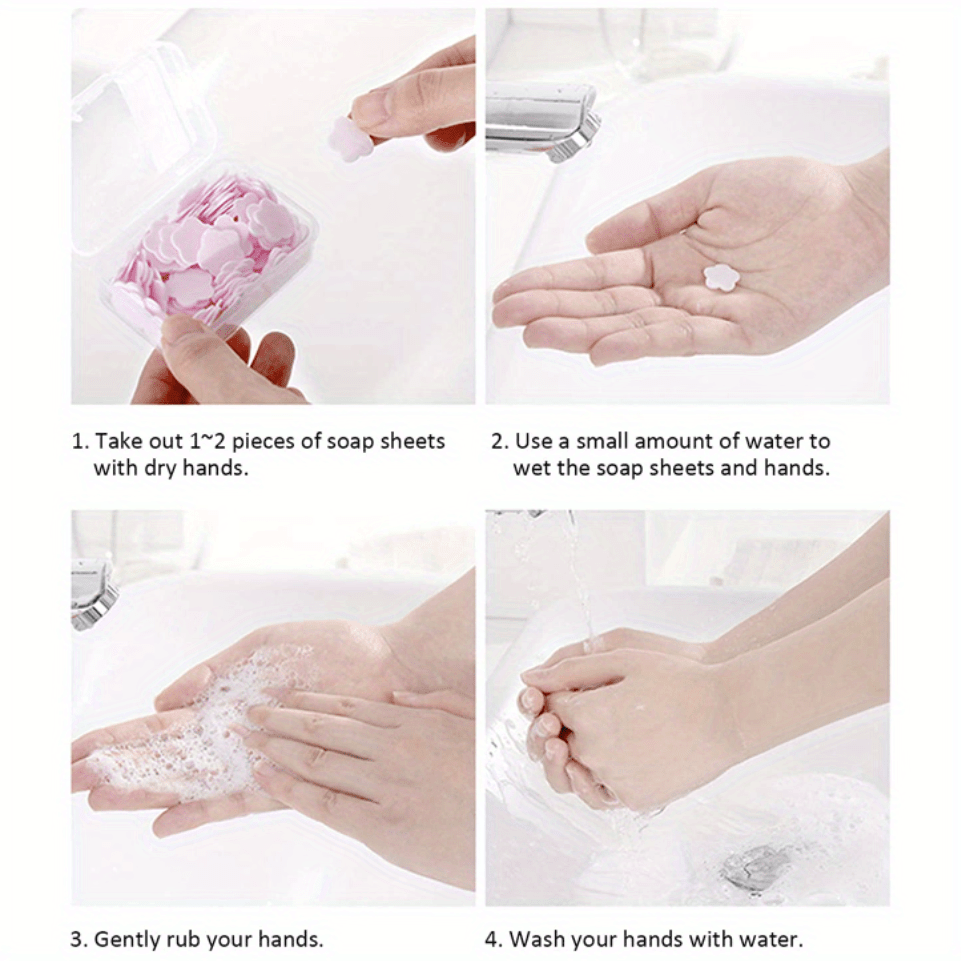 1. Take out 1~2 pieces of soap sheets with dry hands.

2. Use a small amount of water to wet the soap sheets and hands.

3. Gently rub your hands.

4. Wash your hands with water.