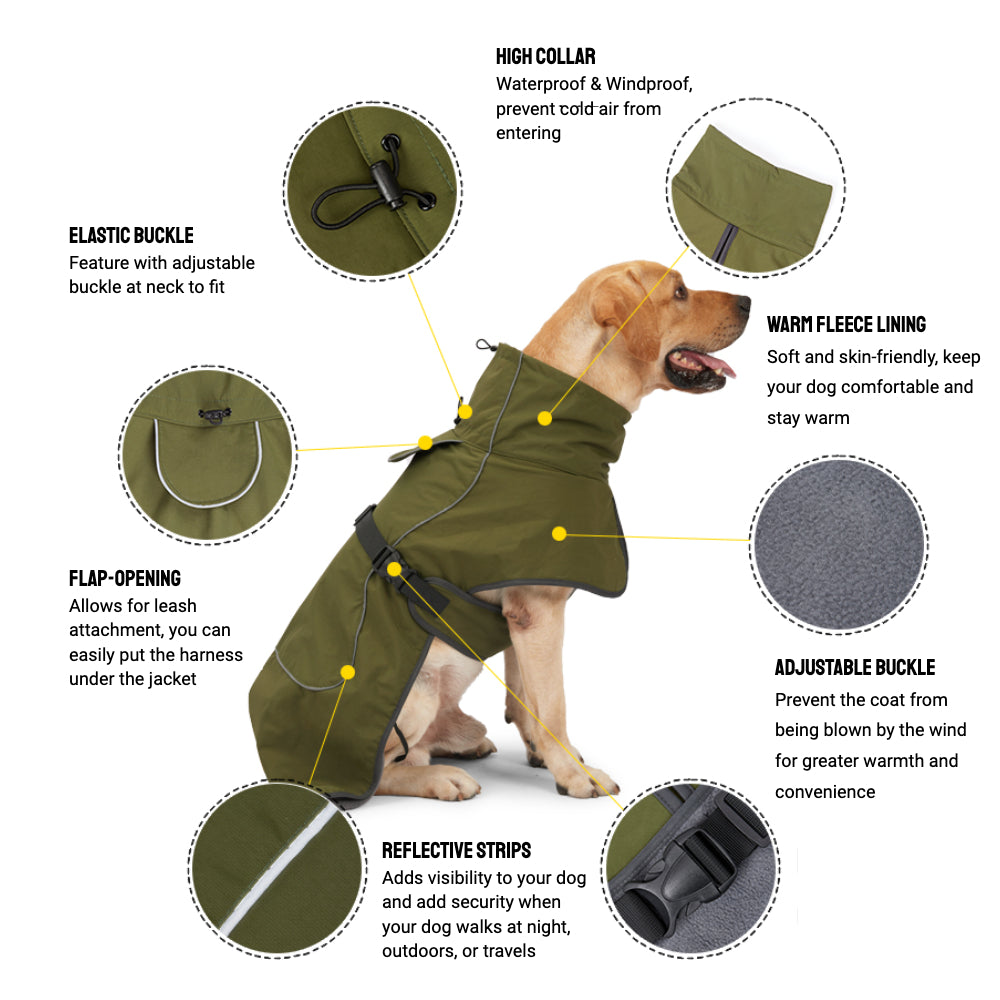 HIGH COLLAR
Waterproof & Windproof, prevent cold air from entering

ELASTIC BUCKLE
Feature with adjustable buckle at neck to fit

WARM FLEECE LINING
Soft and skin-friendly, keep your dog comfortable and stay warm

FLAP-OPENING
Allows for leash attachment, you can easily put the harness under the jacket

ADJUSTABLE BUCKLE
Prevent the coat from being blown by the wind for greater warmth and convenience

REFLECTIVE STRIPS
Adds visibility to your dog and add security when your dog walks at night, outdoors, or travels