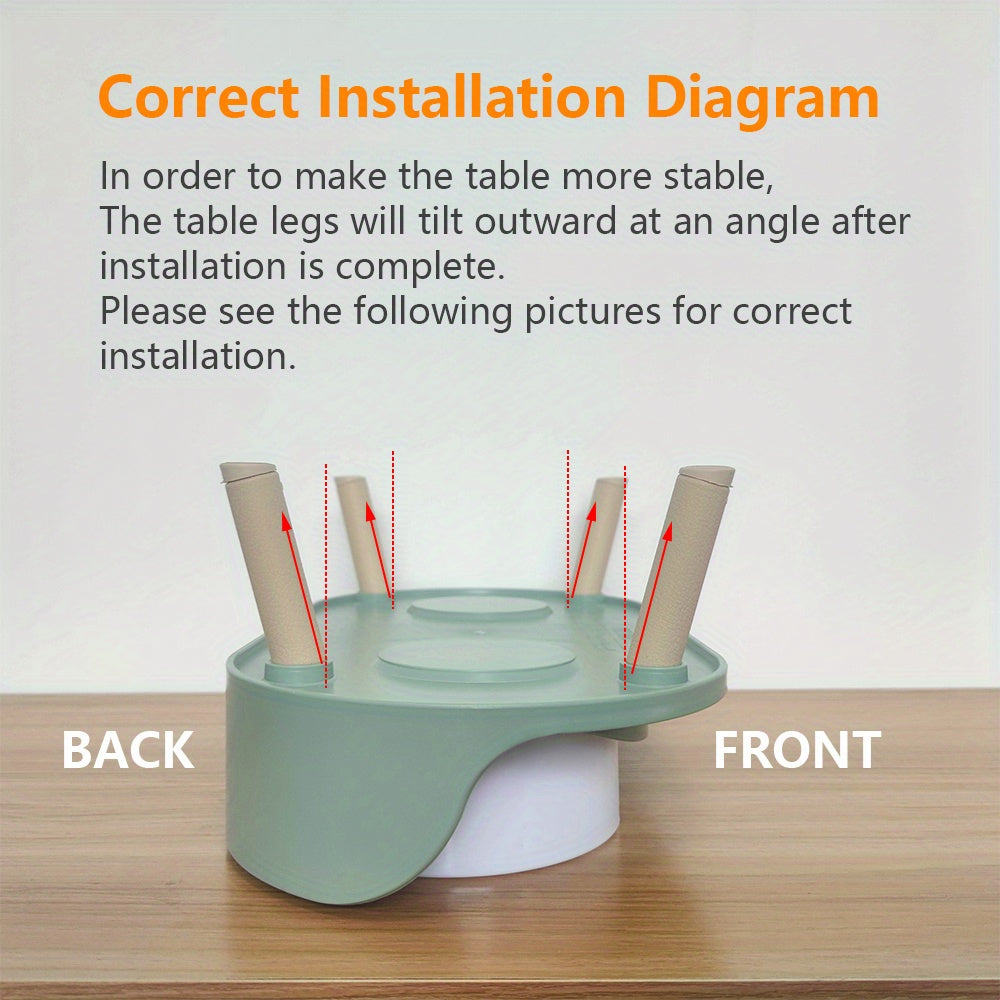 Correct Installation Diagram

In order to make the table more stable,
The table legs will tilt outward at an angle after installation is complete.
Please see the following pictures for correct installation.

BACK

FRONT