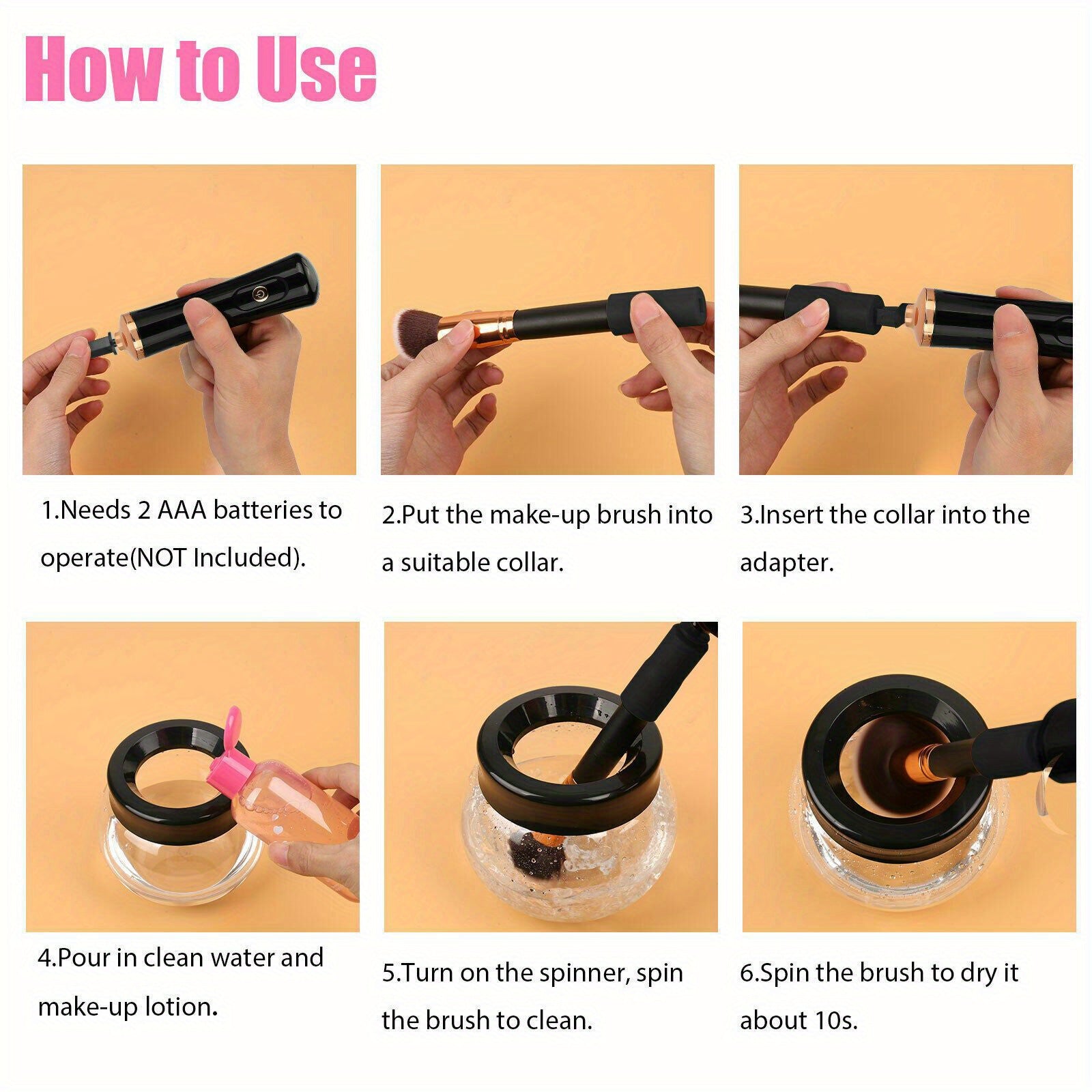 How to Use

1.Needs 2 AAA batteries to operate(NOT Included).

2.Put the make-up brush into a suitable collar.

3.Insert the collar into the adapter.

4.Pour in clean water and make-up lotion.

5.Turn on the spinner, spin the brush to clean.

6.Spin the brush to dry it about 10s.