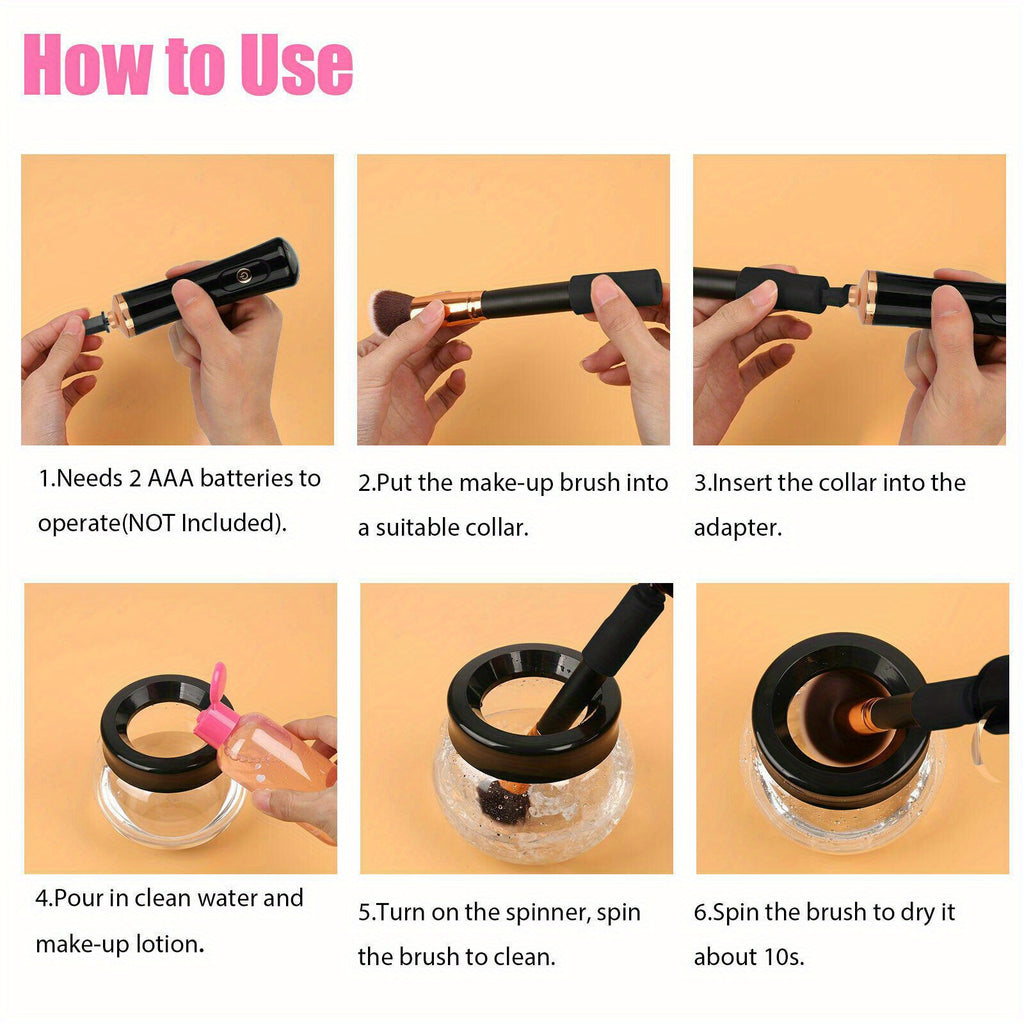 How to Use

1.Needs 2 AAA batteries to operate(NOT Included).

2.Put the make-up brush into a suitable collar.

3.Insert the collar into the adapter.

4.Pour in clean water and make-up lotion.

5.Turn on the spinner, spin the brush to clean.

6.Spin the brush to dry it about 10s.