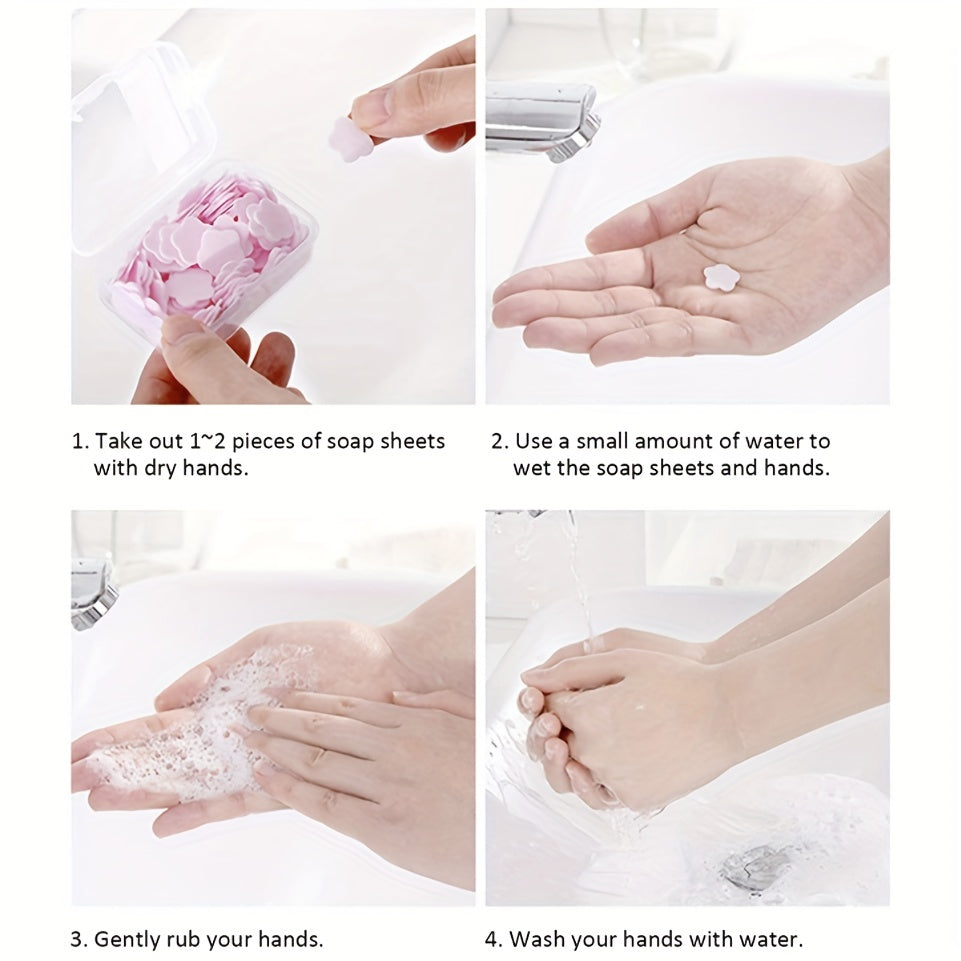 1. Take out 1~2 pieces of soap sheets with dry hands.

2. Use a small amount of water to wet the soap sheets and hands.

3. Gently rub your hands.

4. Wash your hands with water.