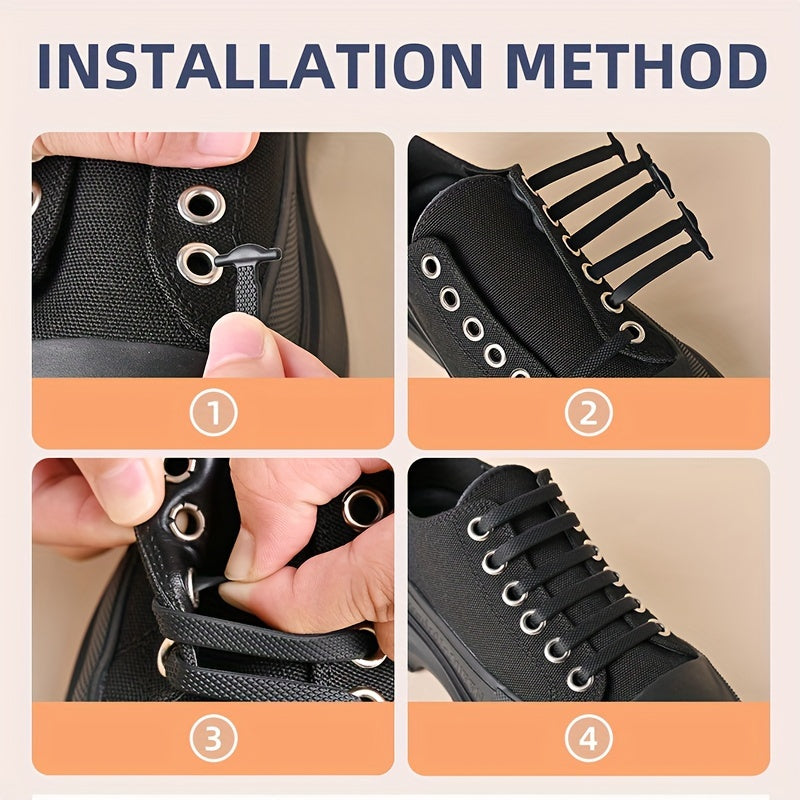 INSTALLATION METHOD

①

②

③

④