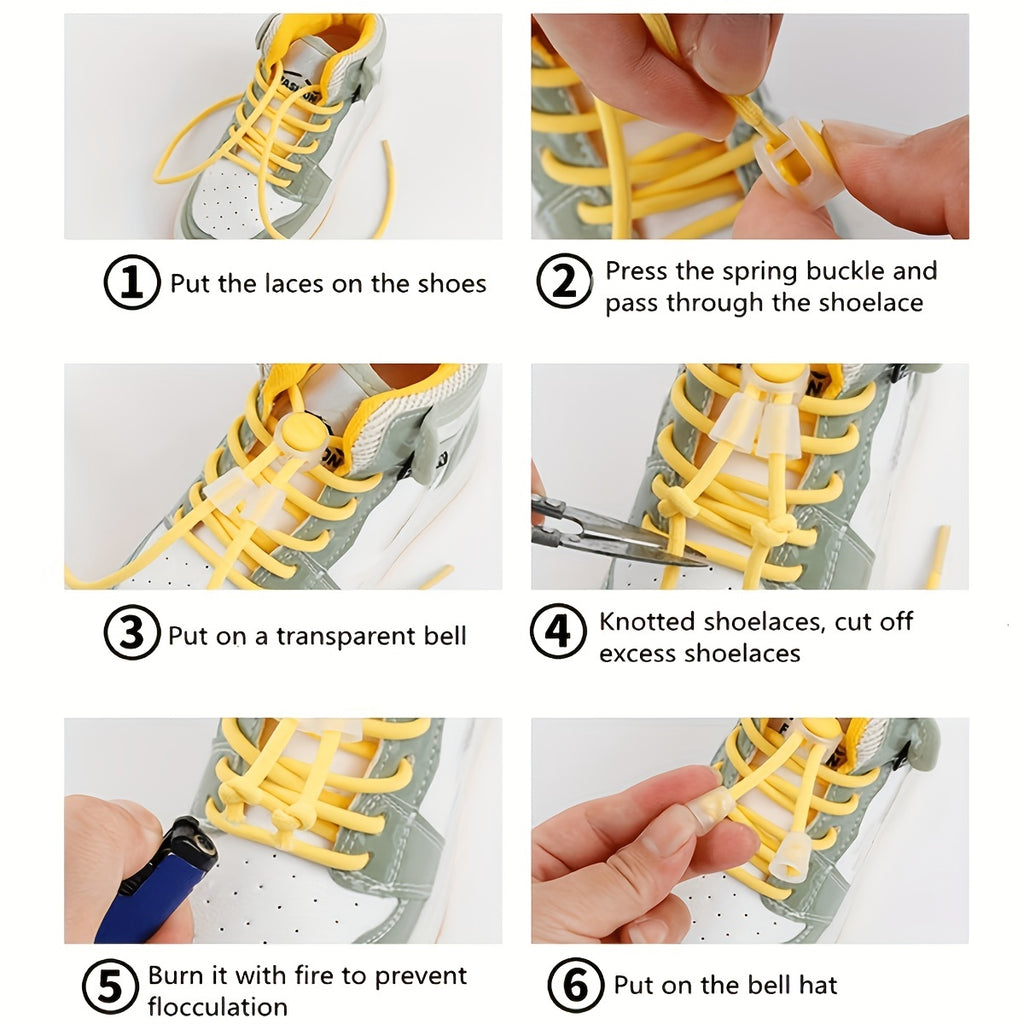 ① Put the laces on the shoes

② Press the spring buckle and pass through the shoelace

③ Put on a transparent bell

④ Knotted shoelaces, cut off excess shoelaces

⑤ Burn it with fire to prevent flocculation

⑥ Put on the bell hat