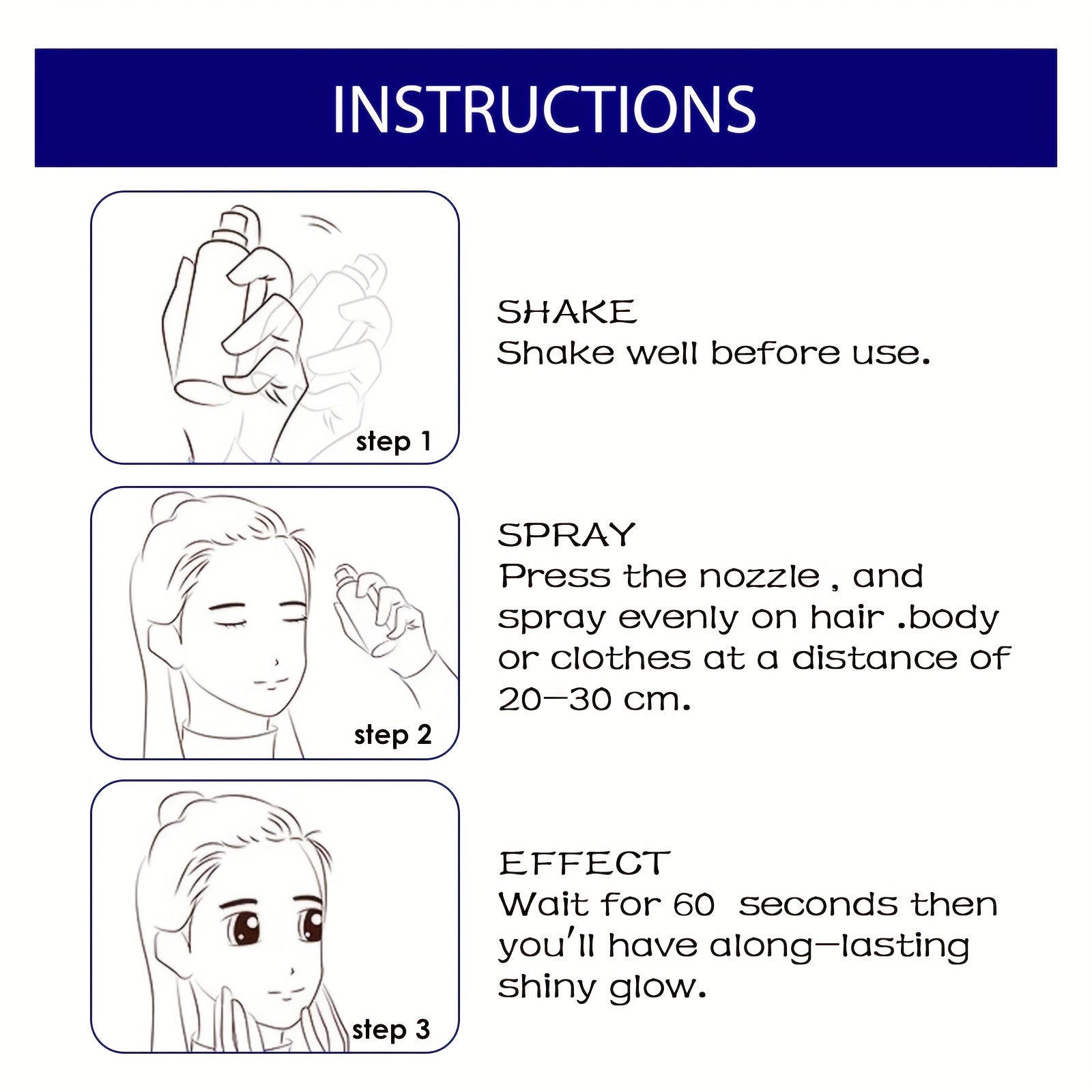 INSTRUCTIONS

step 1

SHAKE
Shake well before use.

step 2

SPRAY
Press the nozzle , and spray evenly on hair .body or clothes at a distance of 20—30 cm.

step 3

EFFECT
Wait for 60 seconds then you'll have along—lasting shiny glow.