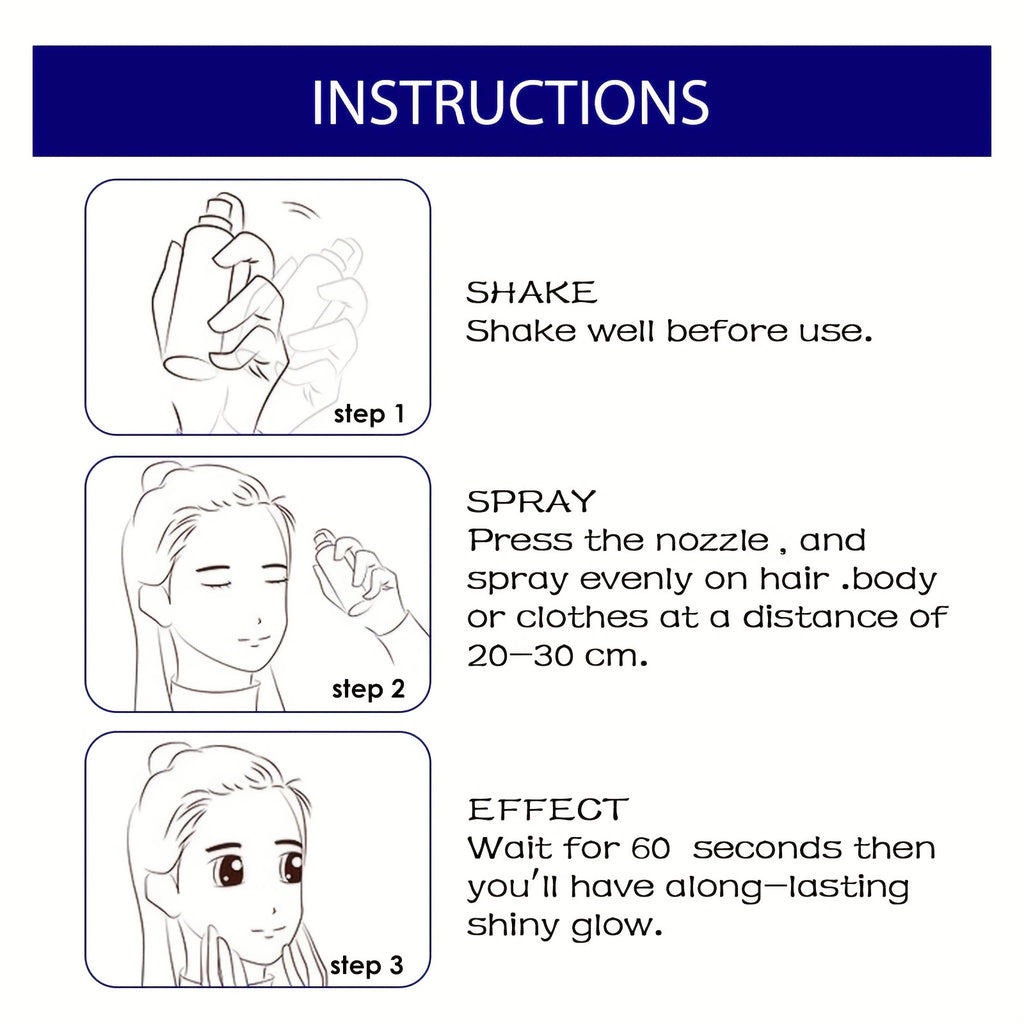 INSTRUCTIONS

step 1

SHAKE
Shake well before use.

step 2

SPRAY
Press the nozzle , and spray evenly on hair .body or clothes at a distance of 20—30 cm.

step 3

EFFECT
Wait for 60 seconds then you'll have along—lasting shiny glow.