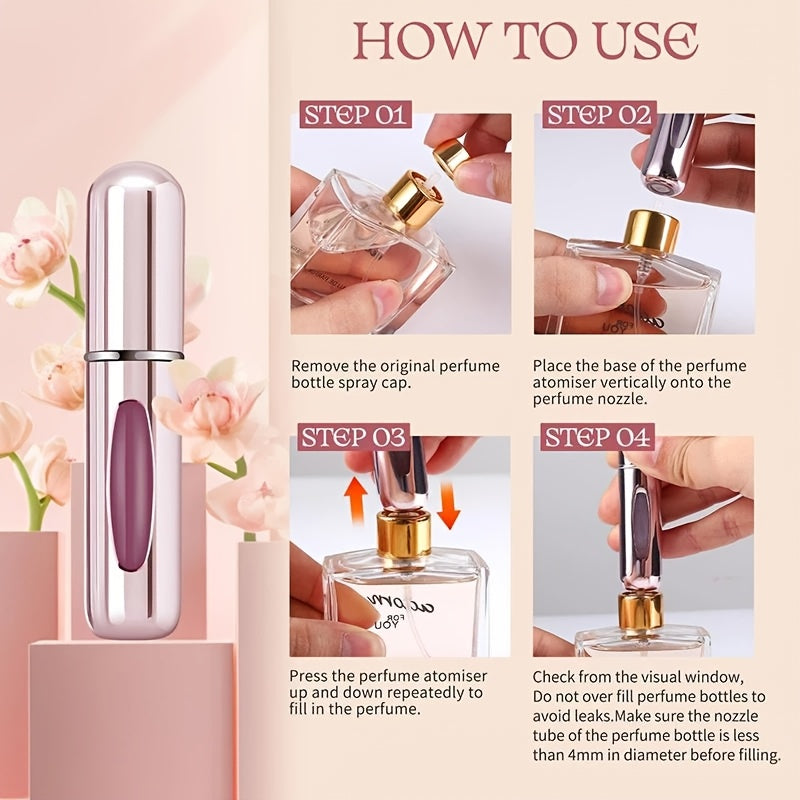 HOW TO USE

STEP 01

Remove the original perfume bottle spray cap.

STEP 02

Place the base of the perfume atomiser vertically onto the perfume nozzle.

STEP 03

Press the perfume atomiser up and down repeatedly to fill in the perfume.

STEP 04

Check from the visual window, Do not over fill perfume bottles to avoid leaks.Make sure the nozzle tube of the perfume bottle is less than 4mm in diameter before filling.