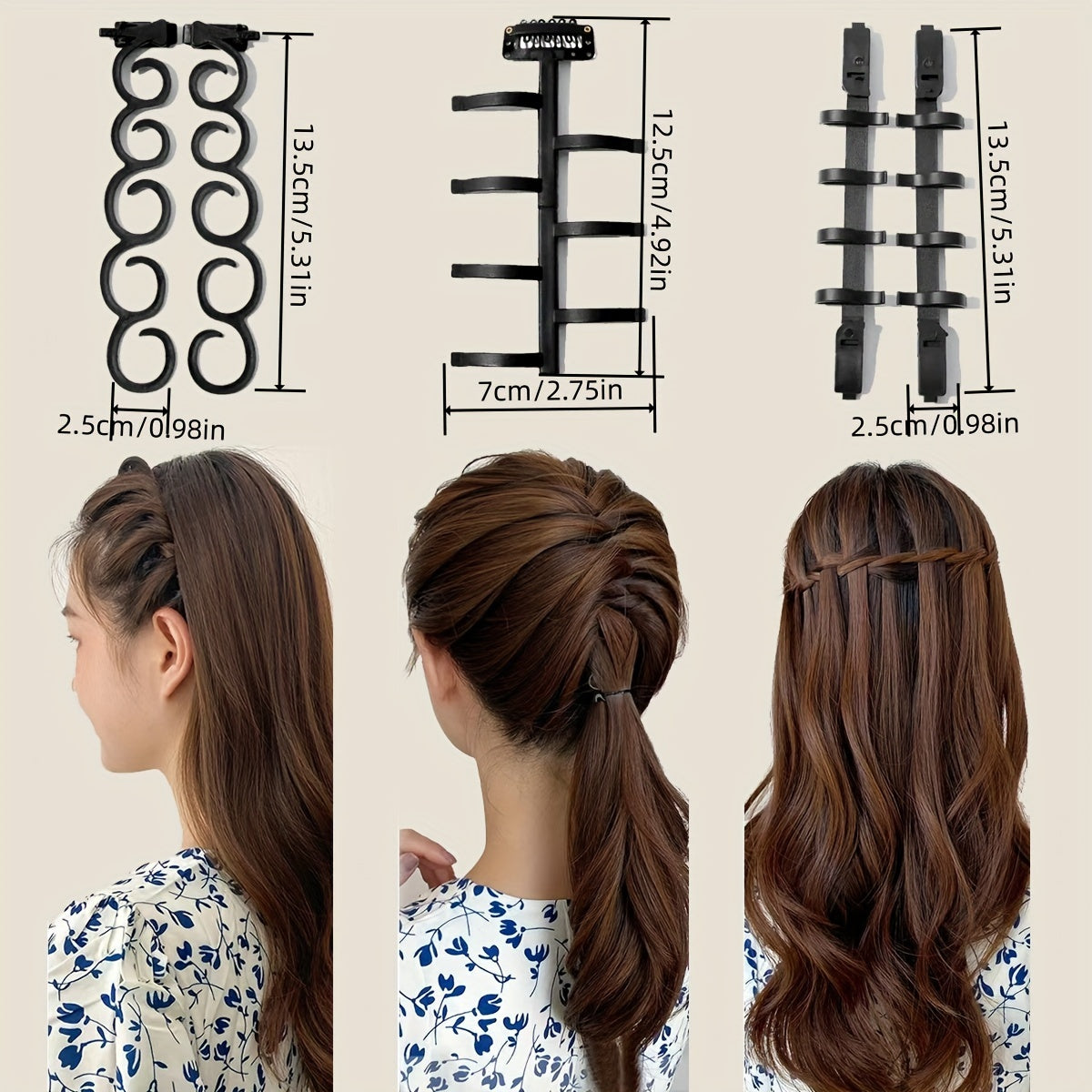 13.5cm/5.31in

2.5cm/0.98in

12.5cm/4.92in

7cm/2.75in

13.5cm/5.31in

2.5cm/0.98in