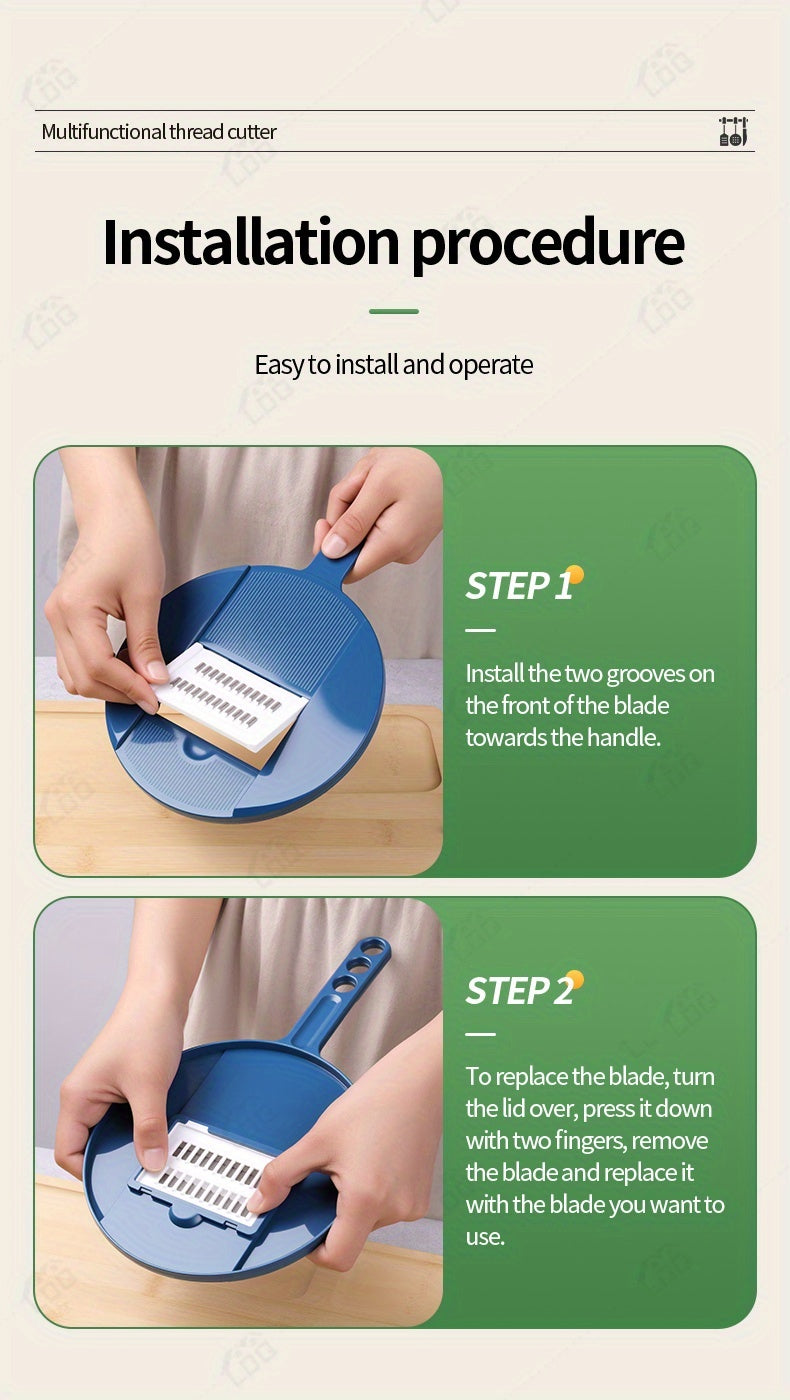 Multifunctional thread cutter

Installation procedure

Easy to install and operate

STEP 1

Install the two grooves on the front of the blade towards the handle.

STEP 2

To replace the blade, turn the lid over, press it down with two fingers, remove the blade and replace it with the blade you want to use.