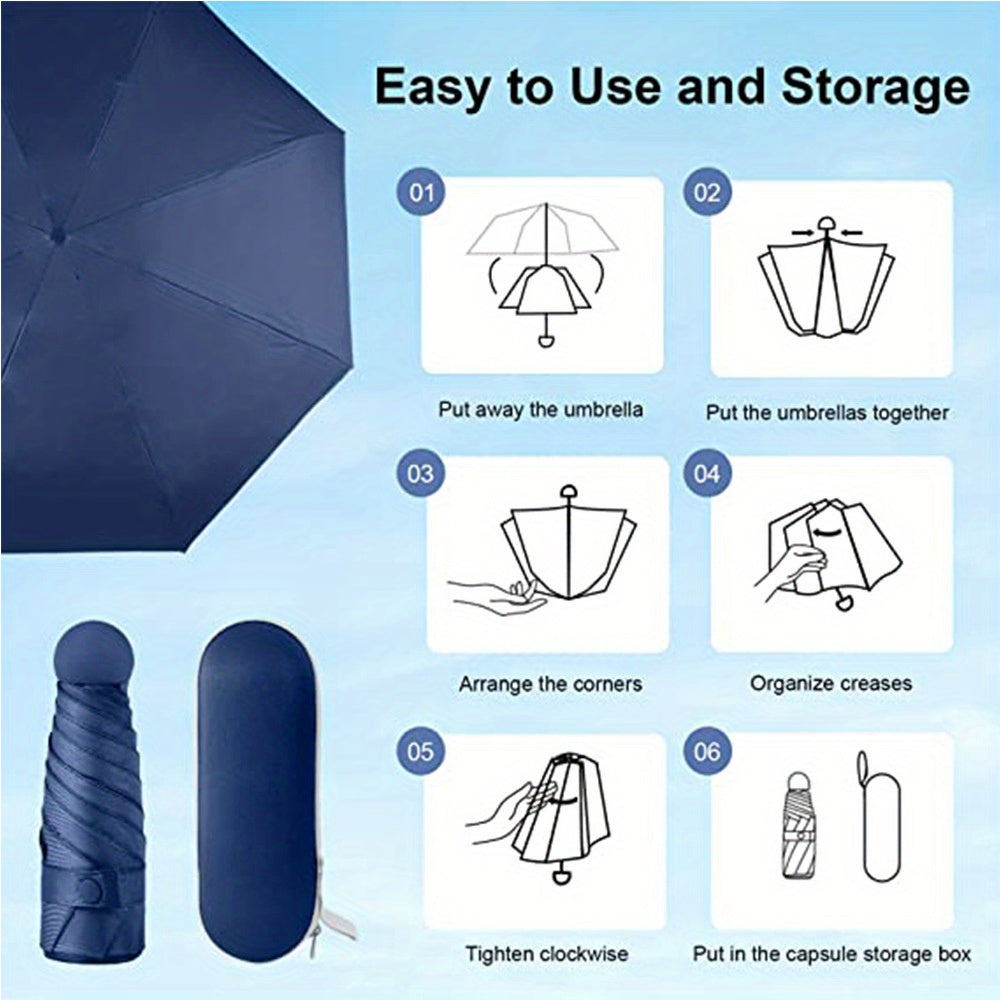 Easy to Use and Storage

01

Put away the umbrella

02

Put the umbrellas together

03

Arrange the corners

04

Organize creases

05

Tighten clockwise

06

Put in the capsule storage box