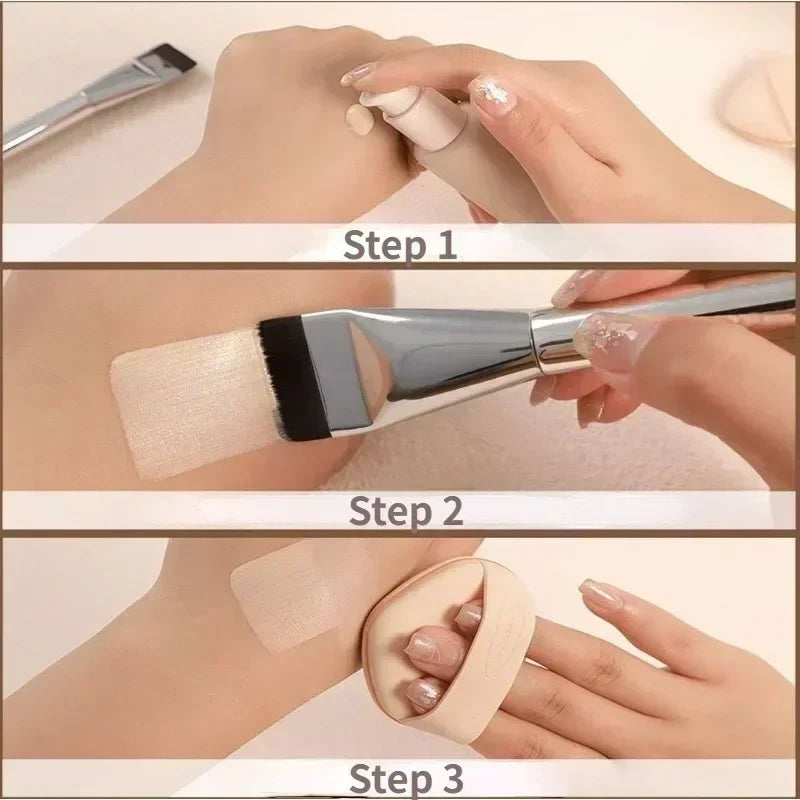 Step 1

Step 2

Step 3