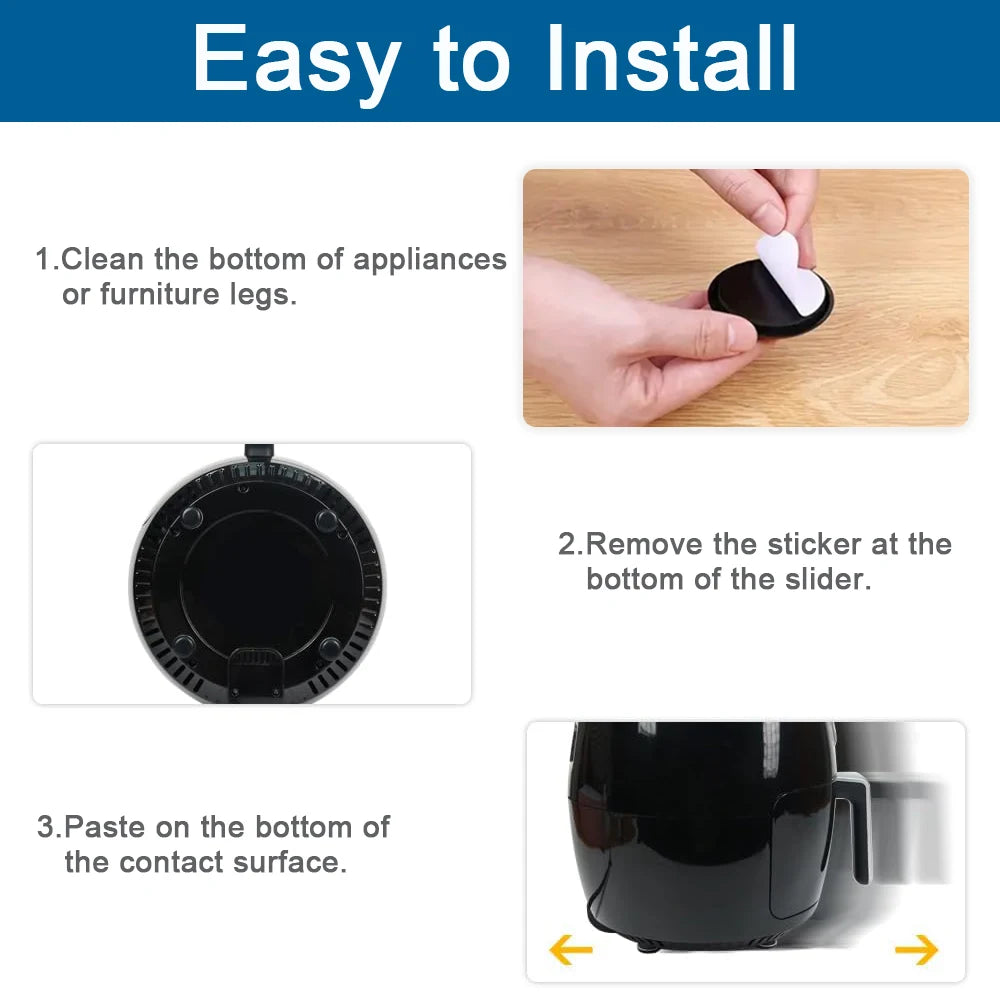 Easy to Install

1.Clean the bottom of appliances or furniture legs.

2.Remove the sticker at the bottom of the slider.

3.Paste on the bottom of the contact surface.