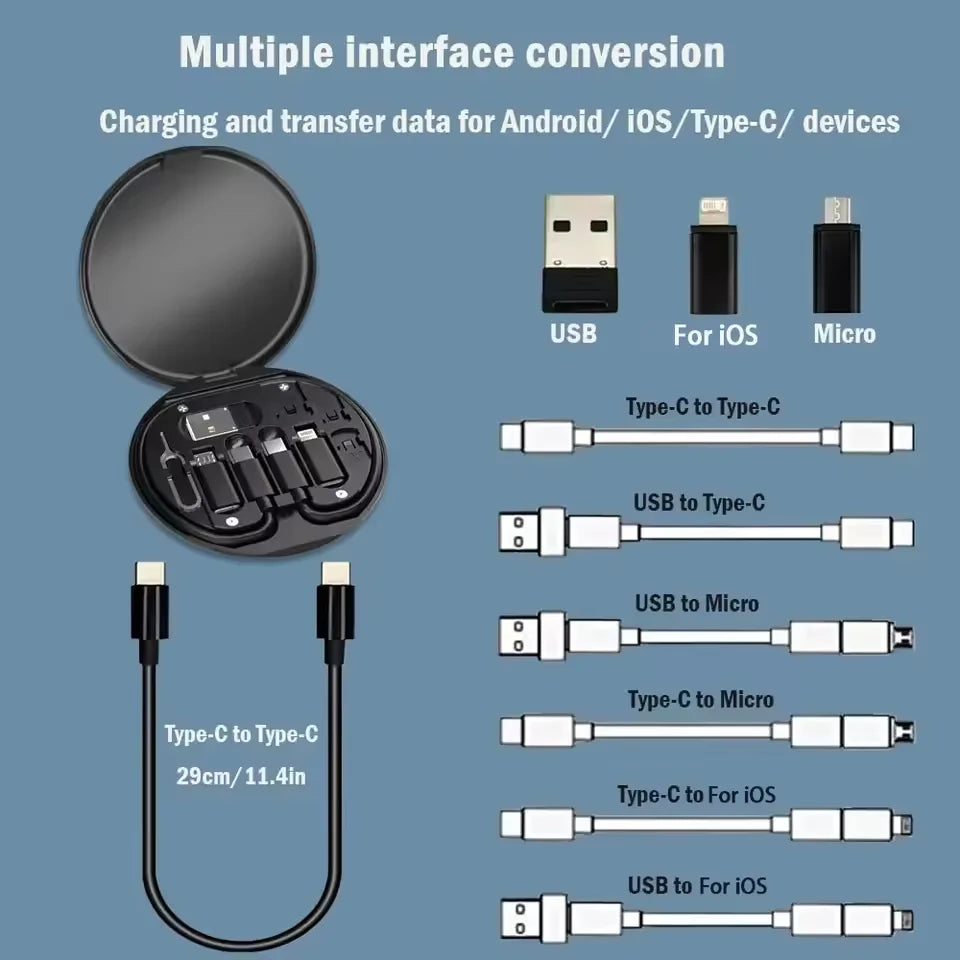 Multiple interface conversion

Charging and transfer data for Android/ iOS/Type-C/ devices

USB

For iOS

Micro

Type-C to Type-C

USB to Type-C

USB to Micro

Type-C to Micro

Type-C to For iOS

USB to For iOS

Type-C to Type-C

29cm/11.4in