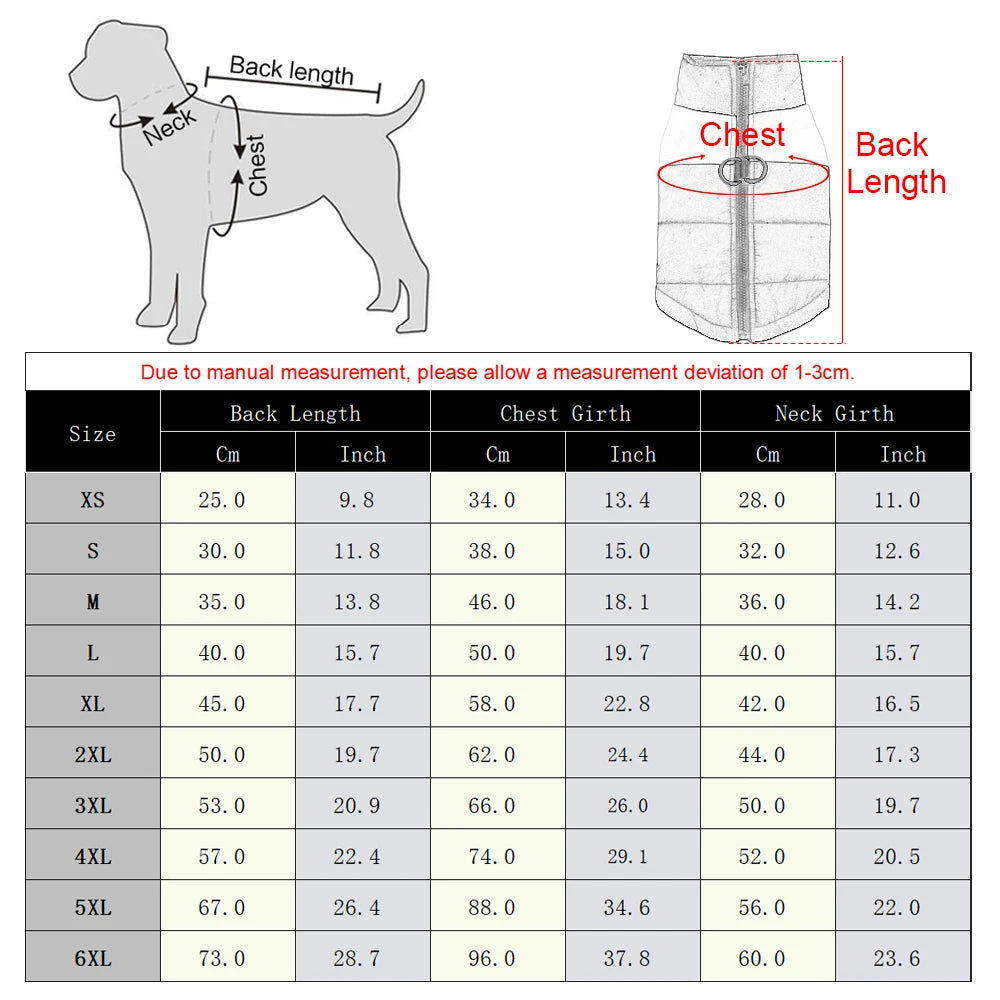 Back length
Neck
Chest

Chest
Back Length

Due to manual measurement, please allow a measurement deviation of 1-3cm.

| Size | Back Length Cm | Back Length Inch | Chest Girth Cm | Chest Girth Inch | Neck Girth Cm | Neck Girth Inch |
|---|---|---|---|---|---|---|
| XS | 25.0 | 9.8 | 34.0 | 13.4 | 28.0 | 11.0 |
| S | 30.0 | 11.8 | 38.0 | 15.0 | 32.0 | 12.6 |
| M | 35.0 | 13.8 | 46.0 | 18.1 | 36.0 | 14.2 |
| L | 40.0 | 15.7 | 50.0 | 19.7 | 40.0 | 15.7 |
| XL | 45.0 | 17.7 | 58.0 | 22.8 | 42.0 | 16.5 |
| 2XL | 50.0 | 19.7 | 62.0 | 24.4 | 44.0 | 17.3 |
| 3XL | 53.0 | 20.9 | 66.0 | 26.0 | 50.0 | 19.7 |
| 4XL | 57.0 | 22.4 | 74.0 | 29.1 | 52.0 | 20.5 |
| 5XL | 67.0 | 26.4 | 88.0 | 34.6 | 56.0 | 22.0 |
| 6XL | 73.0 | 28.7 | 96.0 | 37.8 | 60.0 | 23.6 |