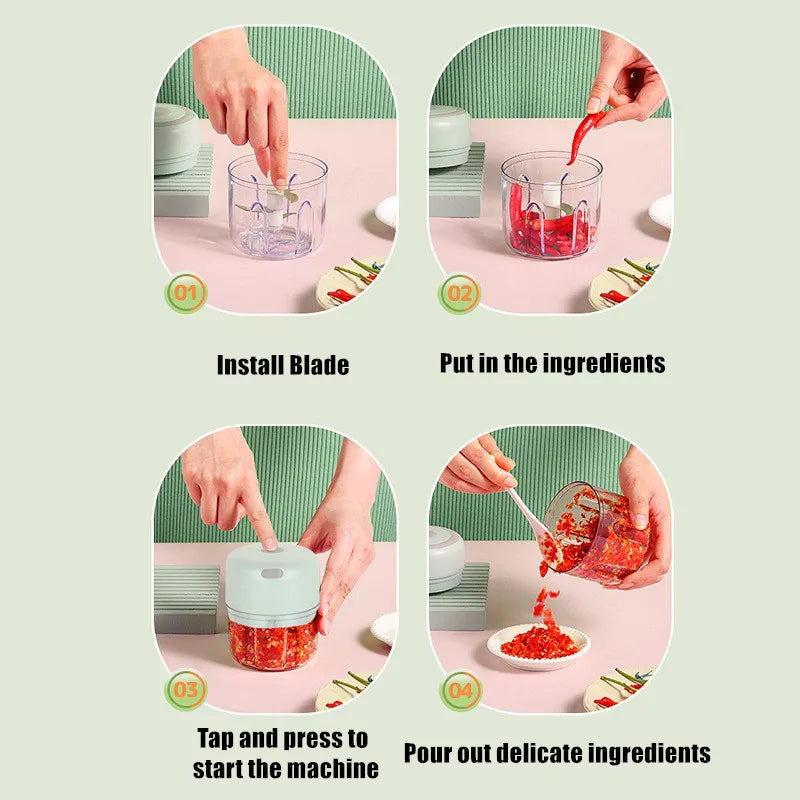 01

Install Blade

02

Put in the ingredients

03

Tap and press to start the machine

04

Pour out delicate ingredients