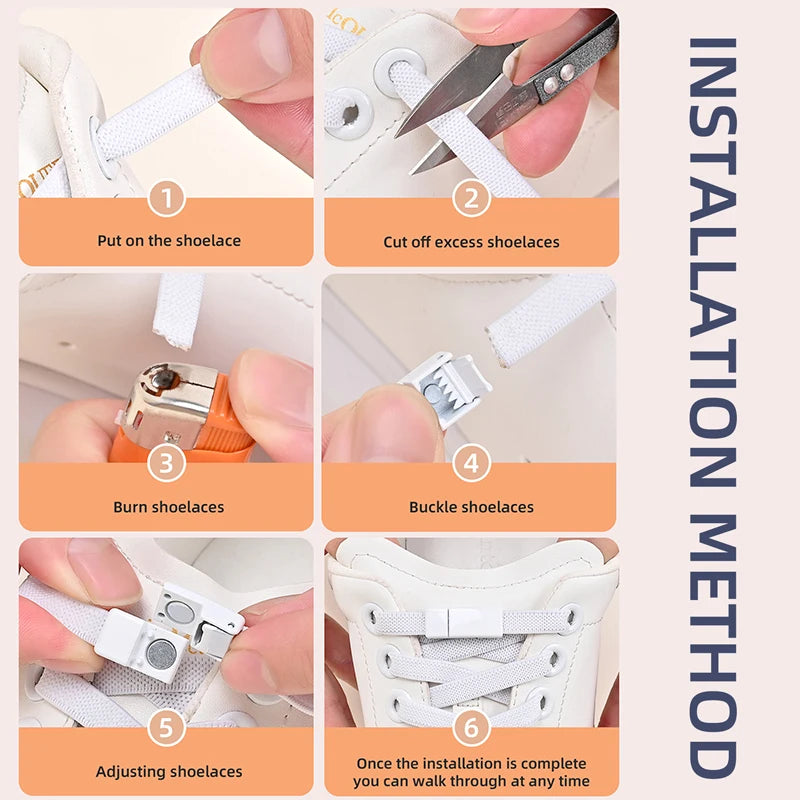 1
Put on the shoelace

2
Cut off excess shoelaces

3
Burn shoelaces

4
Buckle shoelaces

5
Adjusting shoelaces

6
Once the installation is complete you can walk through at any time

INSTALLATION METHOD