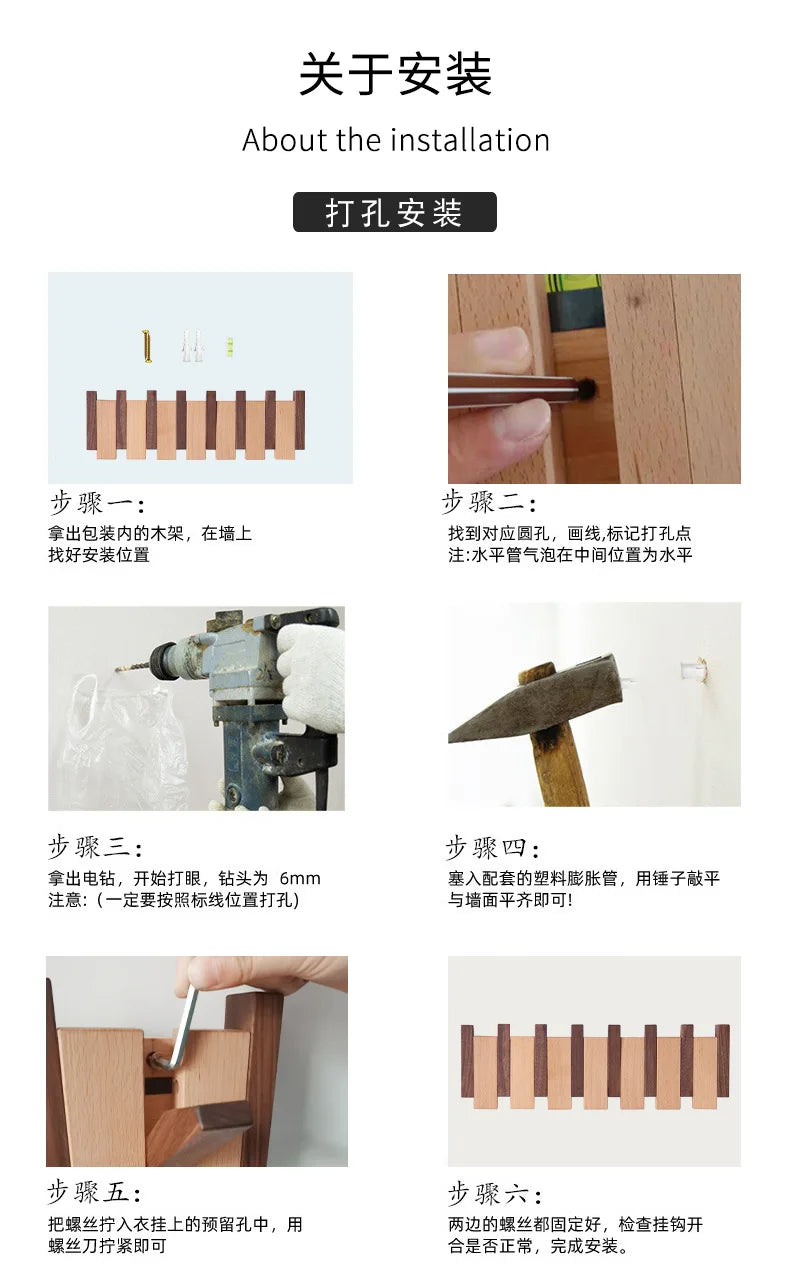 关于安装

About the installation

打孔安装

步骤一:
拿出包装内的木架，在墙上找好安装位置

步骤二:
找到对应圆孔，画线,标记打孔点
注:水平管气泡在中间位置为水平

步骤三:
拿出电钻，开始打眼，钻头为 6mm
注意:（一定要按照标线位置打孔)

步骤四:
塞入配套的塑料膨胀管，用锤子敲平与墙面平齐即可!

步骤五:
把螺丝拧入衣挂上的预留孔中，用螺丝刀拧紧即可

步骤六:
两边的螺丝都固定好，检查挂钩开合是否正常，完成安装。