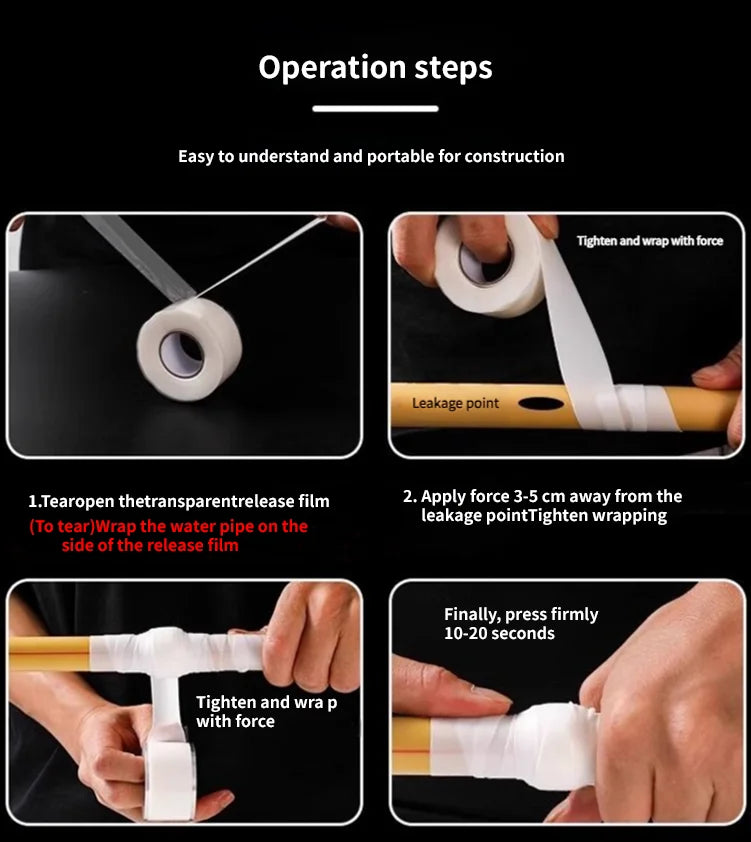 Operation steps

Easy to understand and portable for construction

Tighten and wrap with force

Leakage point

1.Tearopen thetransparentrelease film
(To tear)Wrap the water pipe on the side of the release film

2. Apply force 3-5 cm away from the leakage pointTighten wrapping

Tighten and wra p with force

Finally, press firmly 10-20 seconds