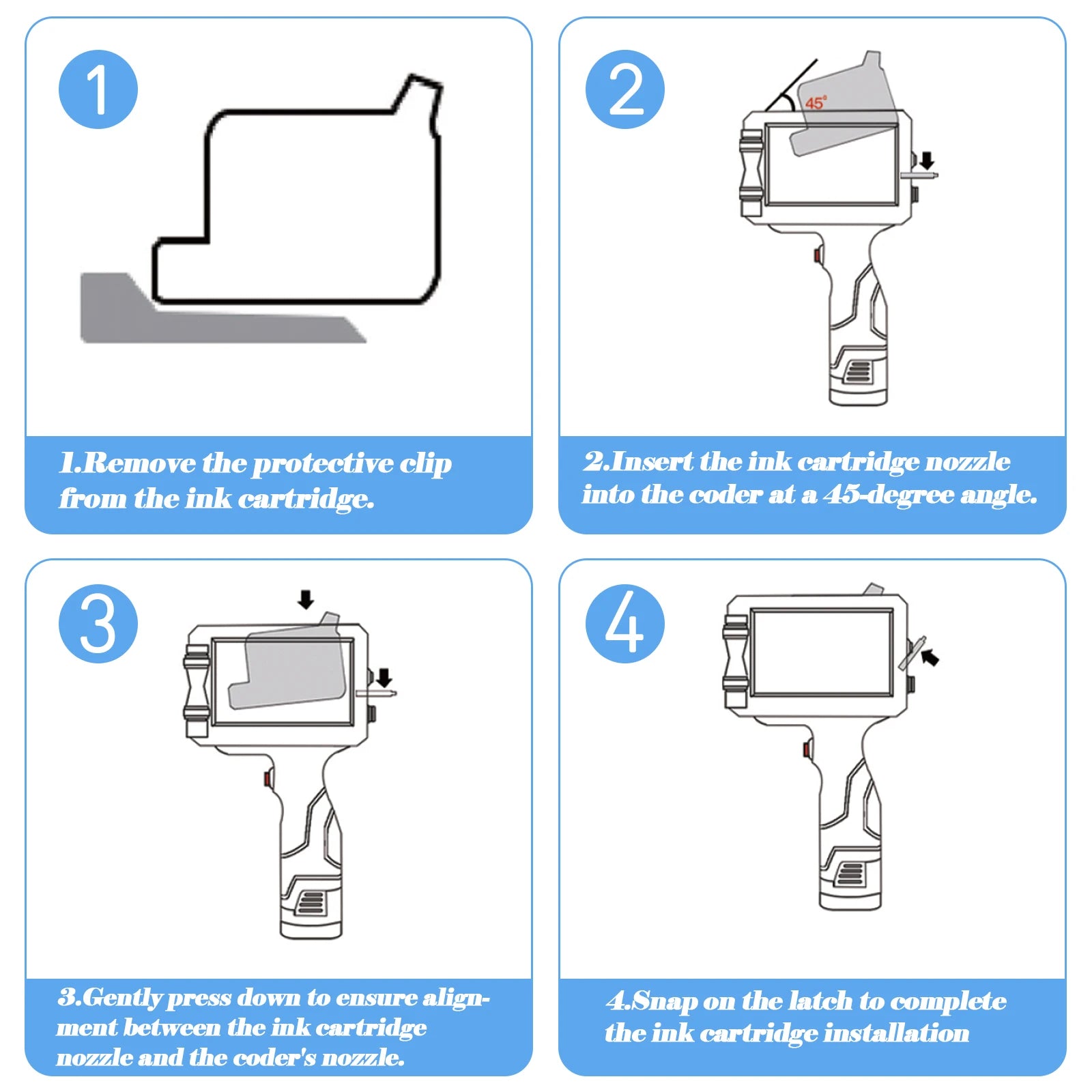 1

1.Remove the protective clip from the ink cartridge.

2

45°

2.Insert the ink cartridge nozzle into the coder at a 45-degree angle.

3

3.Gently press down to ensure alignment between the ink cartridge nozzle and the coder's nozzle.

4

4.Snap on the latch to complete the ink cartridge installation