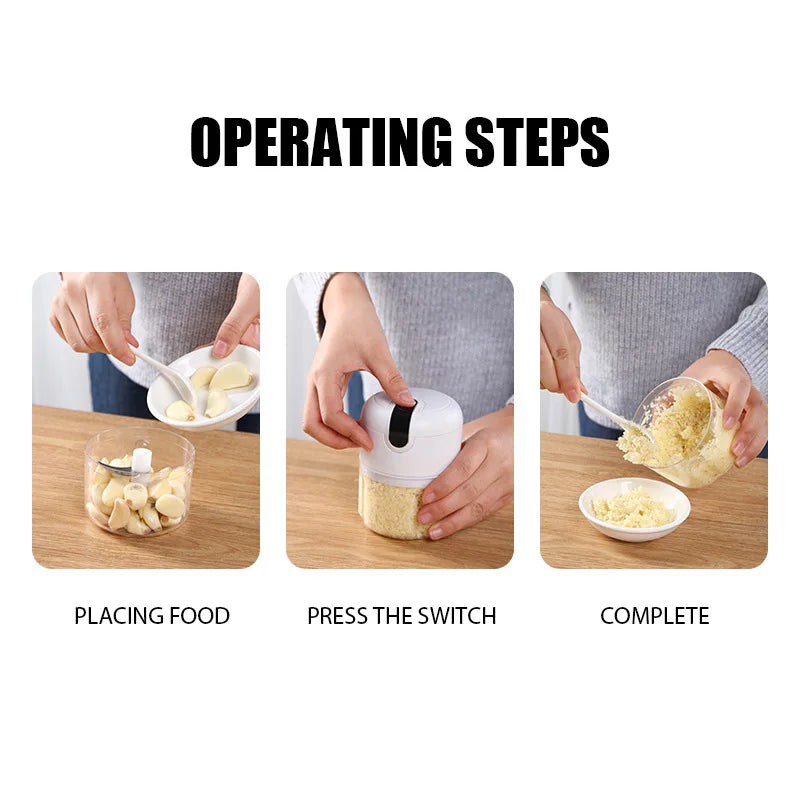 OPERATING STEPS

PLACING FOOD

PRESS THE SWITCH

COMPLETE