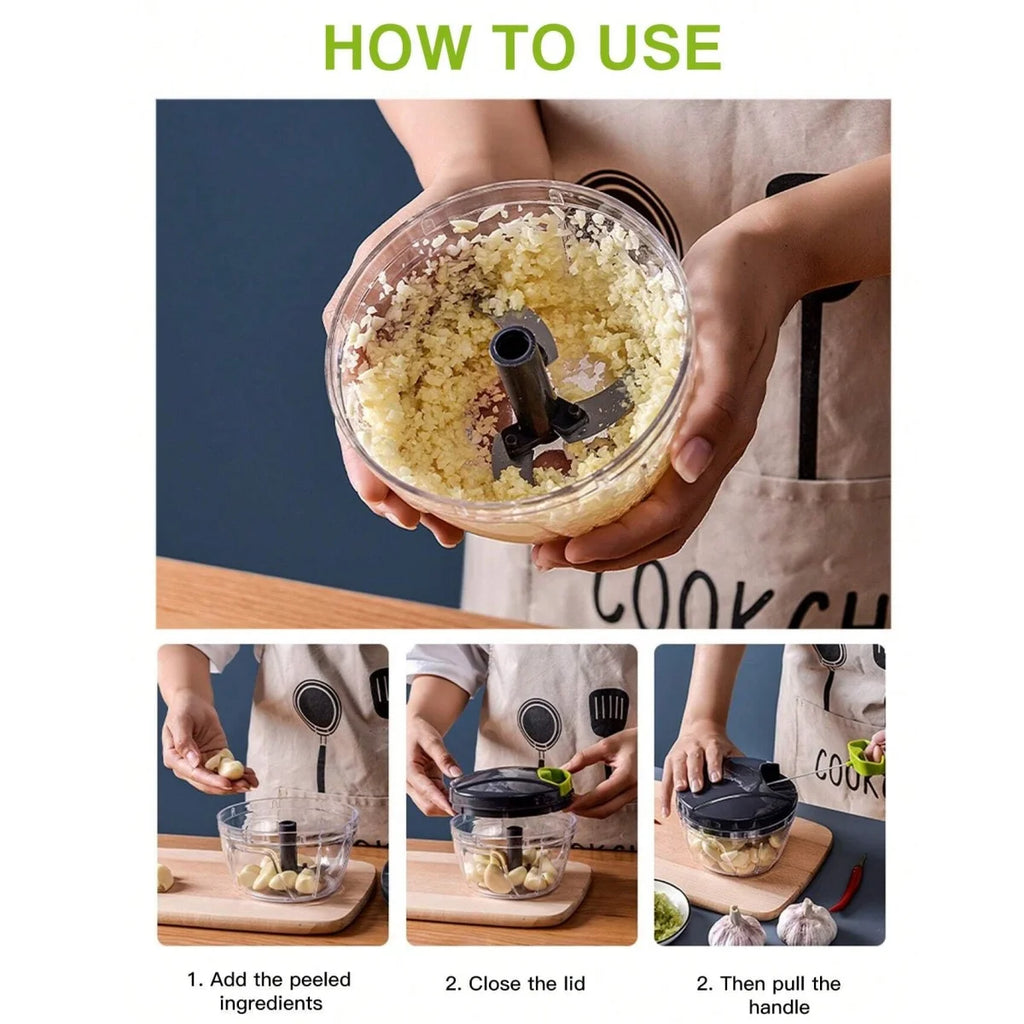 HOW TO USE

COOKCH

COOK

1. Add the peeled ingredients

2. Close the lid

2. Then pull the handle