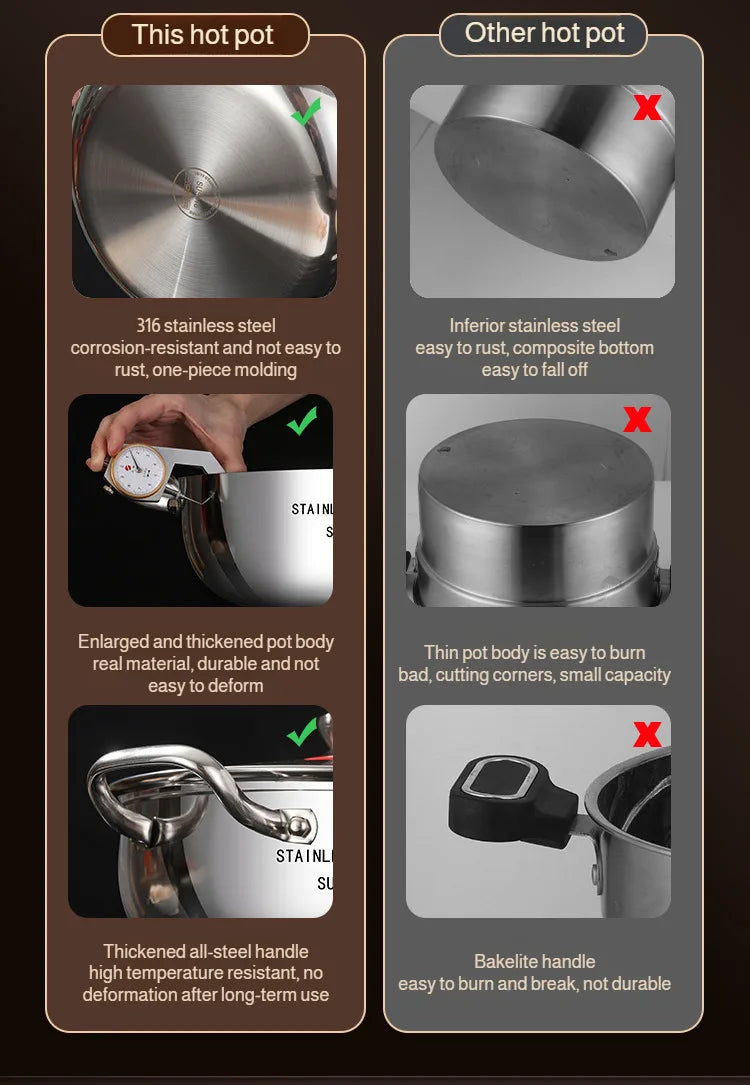 This hot pot

316 stainless steel corrosion-resistant and not easy to rust, one-piece molding

STAINL S

Enlarged and thickened pot body real material, durable and not easy to deform

STAINL SU

Thickened all-steel handle high temperature resistant, no deformation after long-term use

Other hot pot

Inferior stainless steel easy to rust, composite bottom easy to fall off

Thin pot body is easy to burn bad, cutting corners, small capacity

Bakelite handle easy to burn and break, not durable