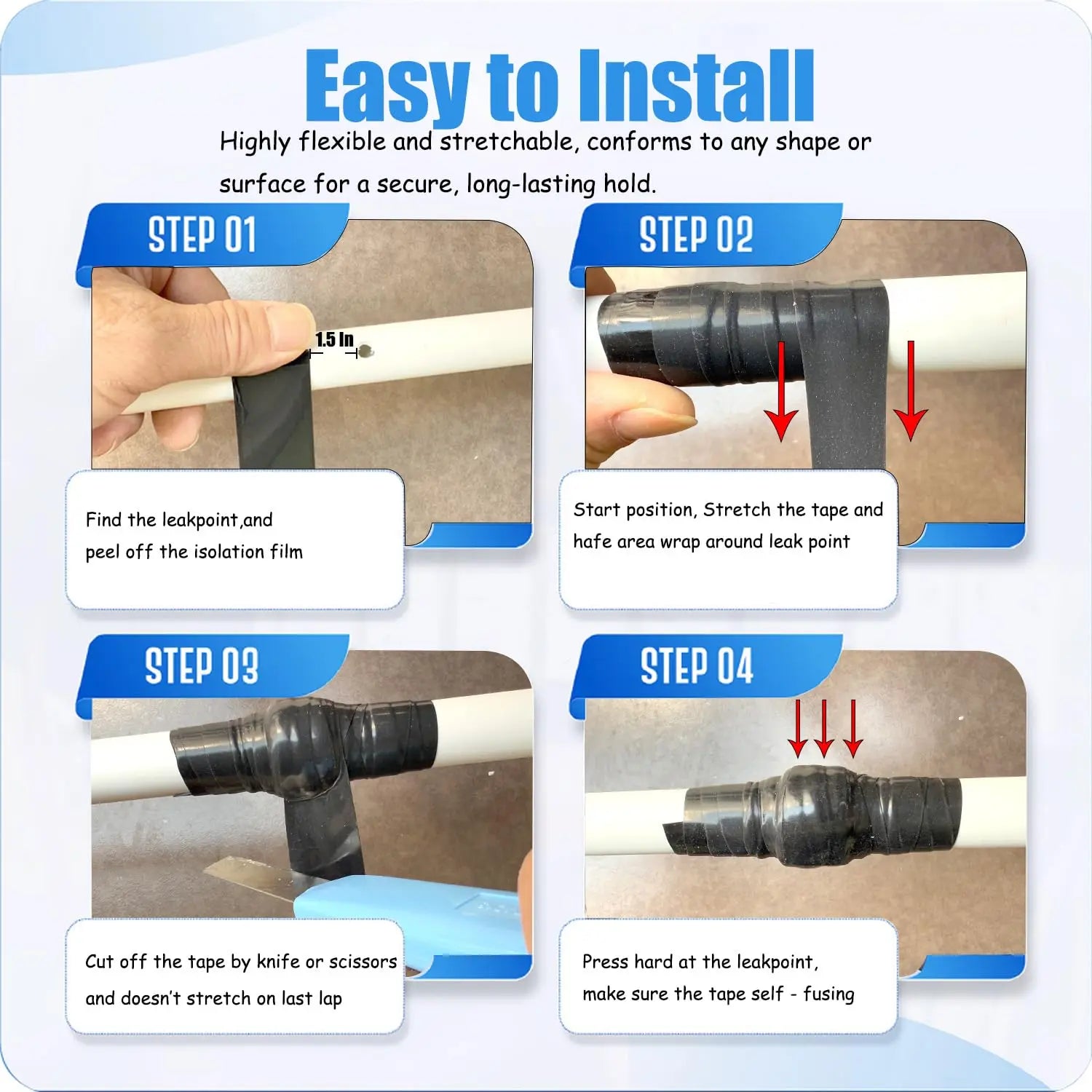 Easy to Install

Highly flexible and stretchable, conforms to any shape or surface for a secure, long-lasting hold.

STEP 01

1.5 In

Find the leakpoint,and peel off the isolation film

STEP 02

Start position, Stretch the tape and hafe area wrap around leak point

STEP 03

Cut off the tape by knife or scissors and doesn't stretch on last lap

STEP 04

Press hard at the leakpoint, make sure the tape self - fusing