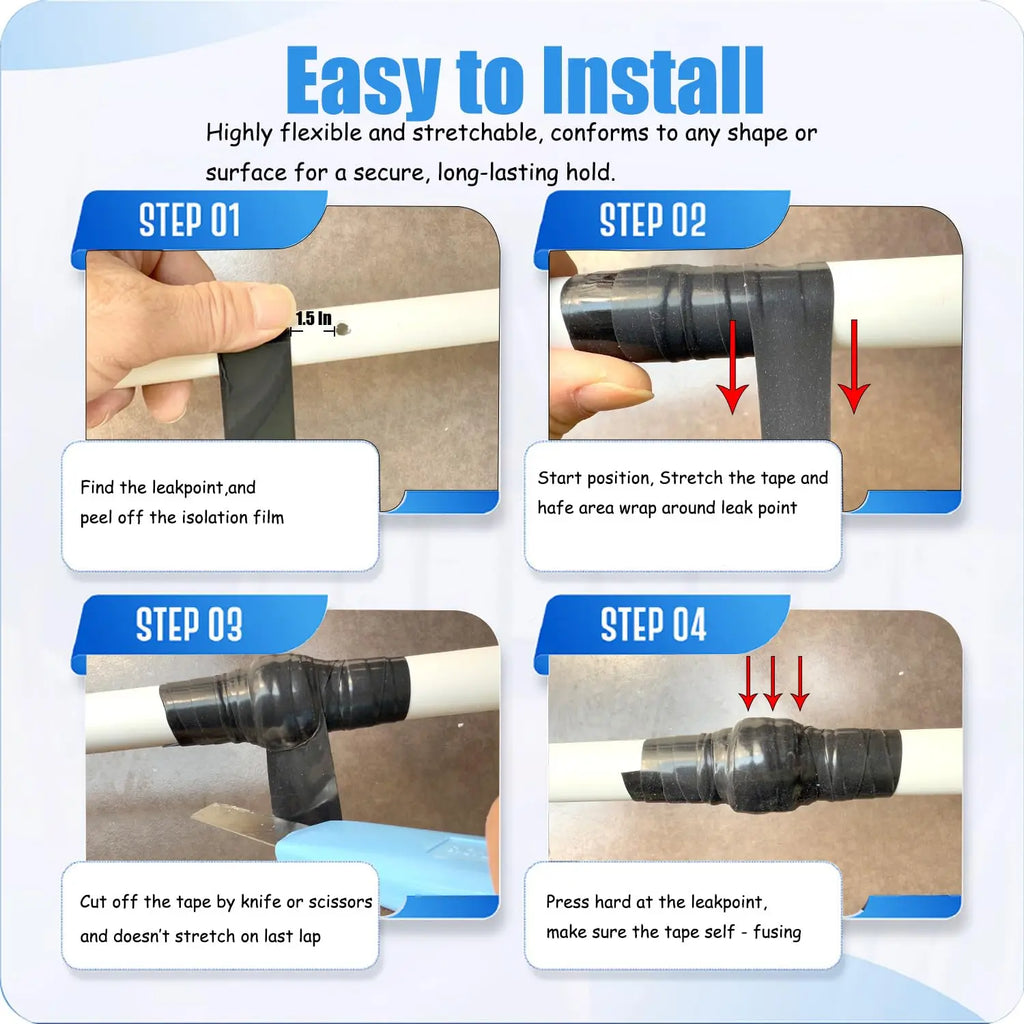 Easy to Install

Highly flexible and stretchable, conforms to any shape or surface for a secure, long-lasting hold.

STEP 01

1.5 In

Find the leakpoint,and peel off the isolation film

STEP 02

Start position, Stretch the tape and hafe area wrap around leak point

STEP 03

Cut off the tape by knife or scissors and doesn't stretch on last lap

STEP 04

Press hard at the leakpoint, make sure the tape self - fusing