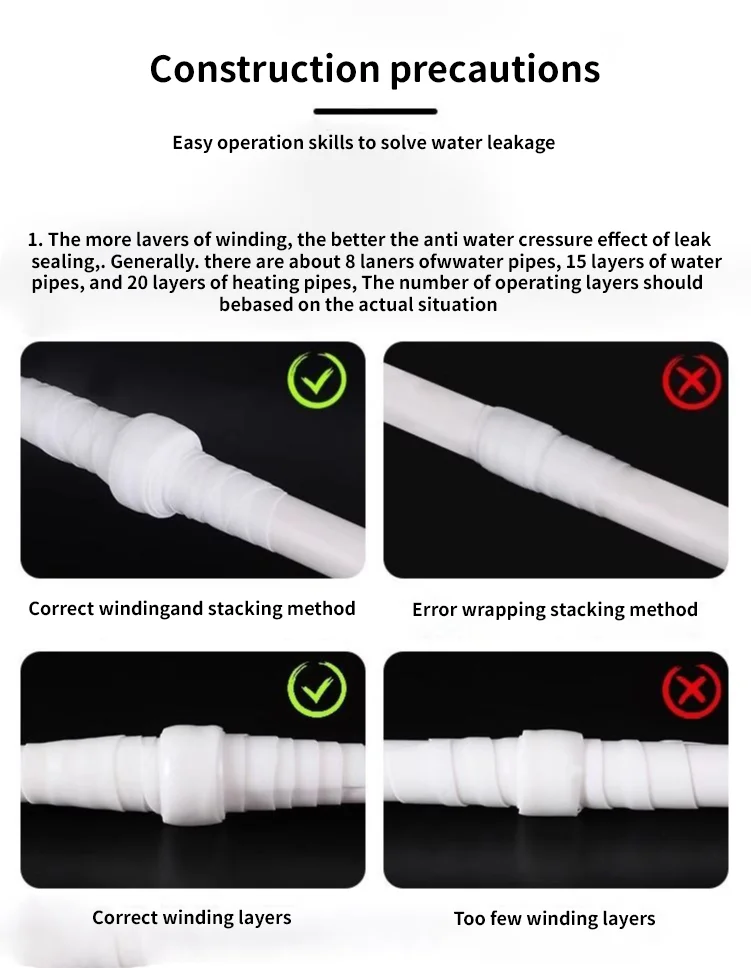 Construction precautions

Easy operation skills to solve water leakage

1. The more lavers of winding, the better the anti water cressure effect of leak sealing,. Generally. there are about 8 laners ofwwater pipes, 15 layers of water pipes, and 20 layers of heating pipes, The number of operating layers should bebased on the actual situation

Correct windingand stacking method

Error wrapping stacking method

Correct winding layers

Too few winding layers