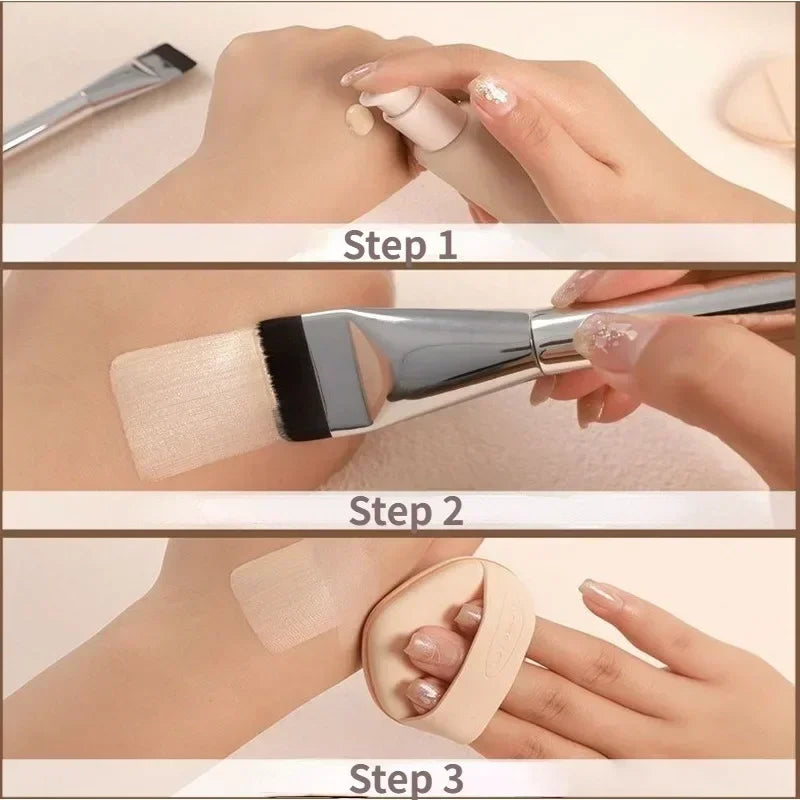 Step 1

Step 2

Step 3