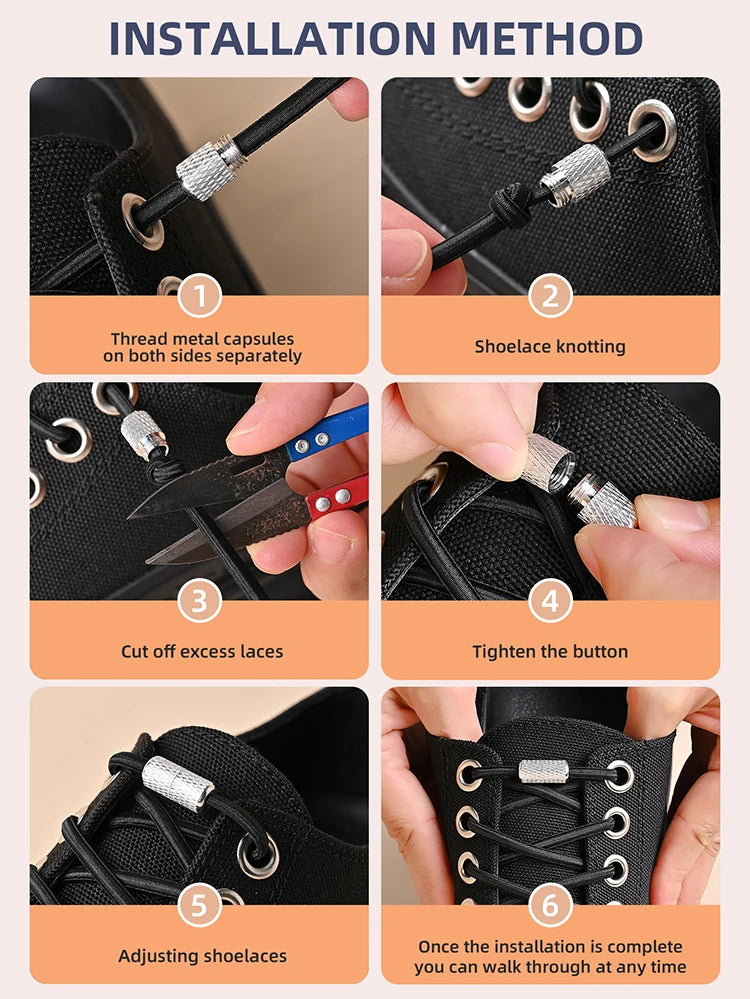 INSTALLATION METHOD

1
Thread metal capsules on both sides separately

2
Shoelace knotting

3
Cut off excess laces

4
Tighten the button

5
Adjusting shoelaces

6
Once the installation is complete you can walk through at any time