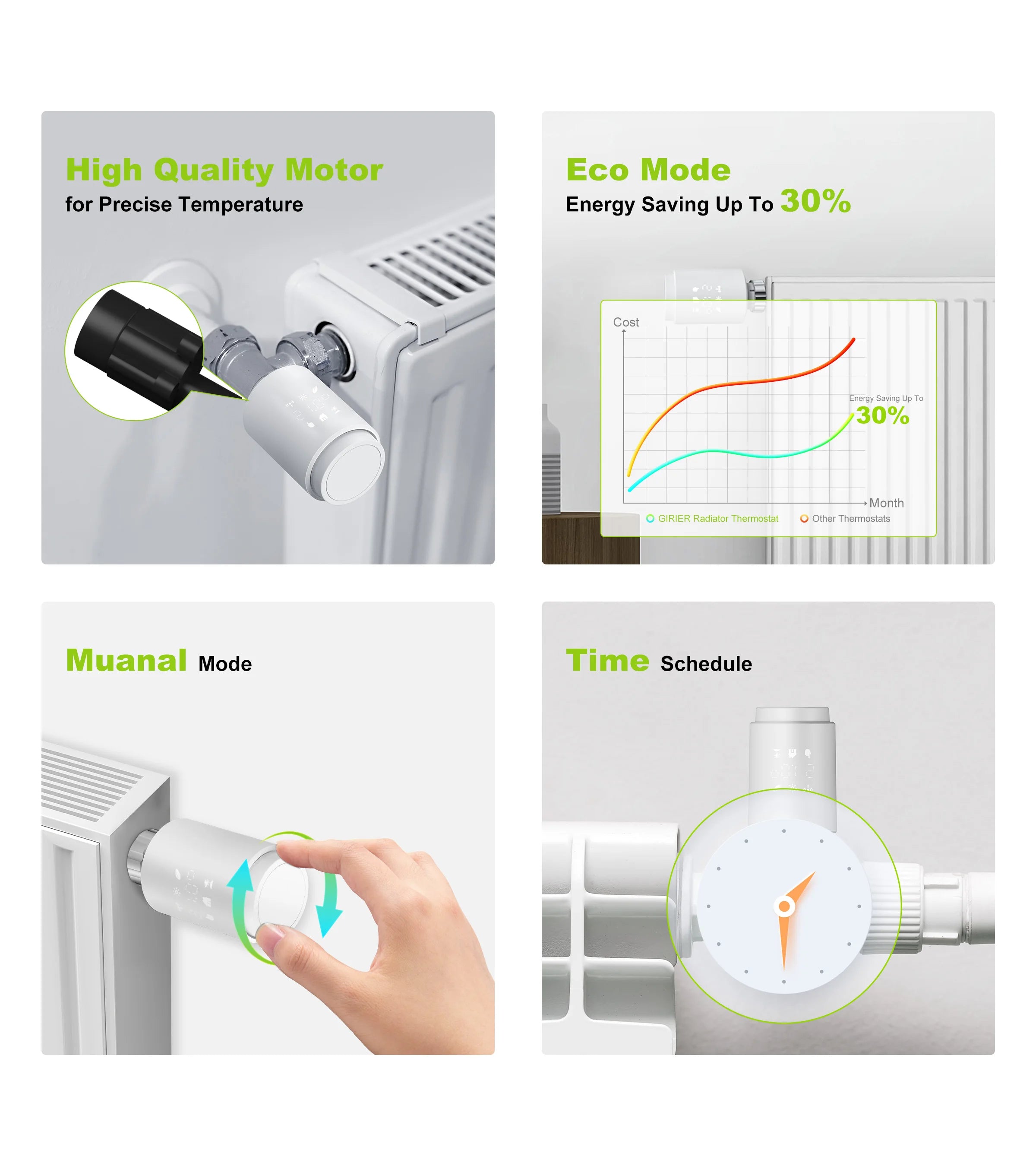 High Quality Motor
for Precise Temperature

Eco Mode
Energy Saving Up To 30%

Cost

Energy Saving Up To
30%

Month

GIRIER Radiator Thermostat
Other Thermostats

Muanal Mode

Time Schedule