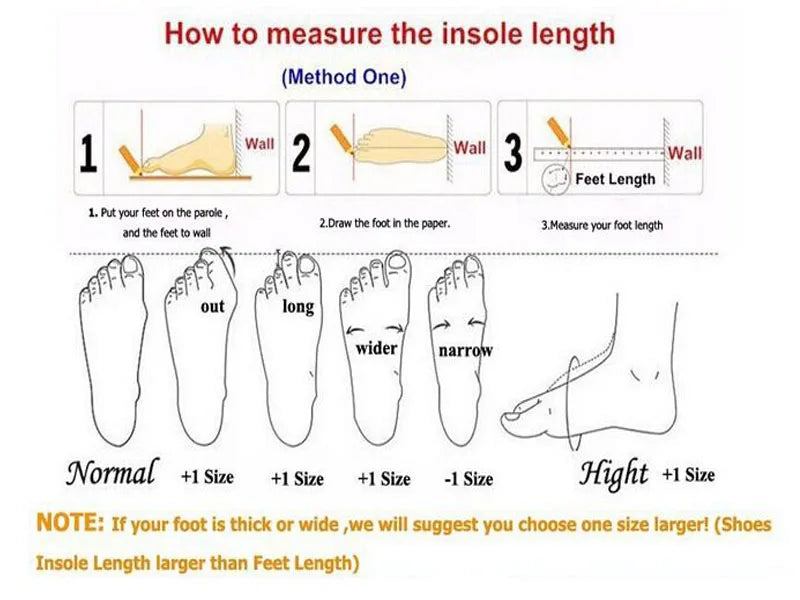 How to measure the insole length

(Method One)

1 Wall

2 Wall

3 Wall

Feet Length

1. Put your feet on the parole , and the feet to wall

2.Draw the foot in the paper.

3.Measure your foot length

out

long

wider

narrow

Normal +1 Size +1 Size +1 Size -1 Size Hight +1 Size

NOTE: If your foot is thick or wide ,we will suggest you choose one size larger! (Shoes Insole Length larger than Feet Length)