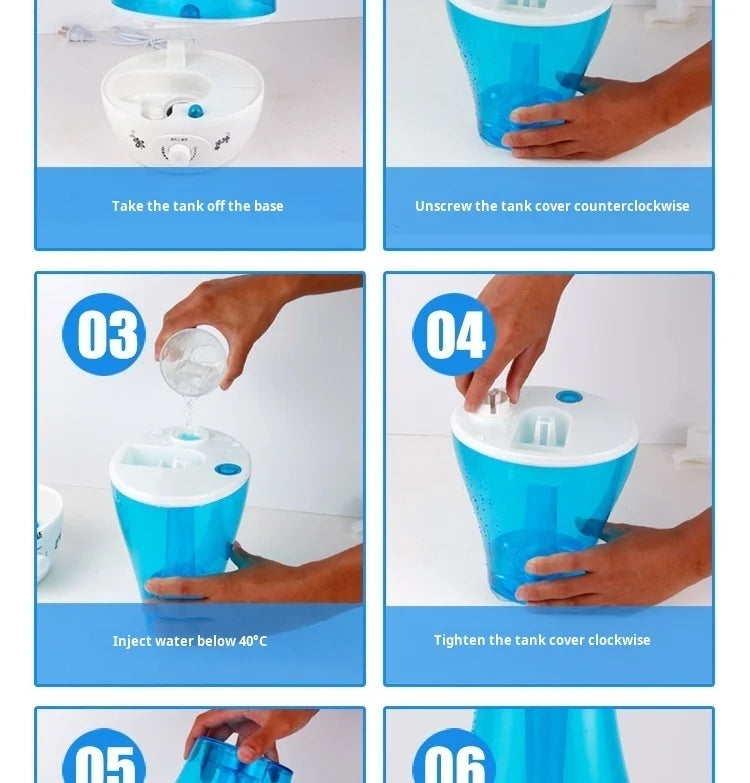 Take the tank off the base

Unscrew the tank cover counterclockwise

03

Inject water below 40°C

04

Tighten the tank cover clockwise

05

06