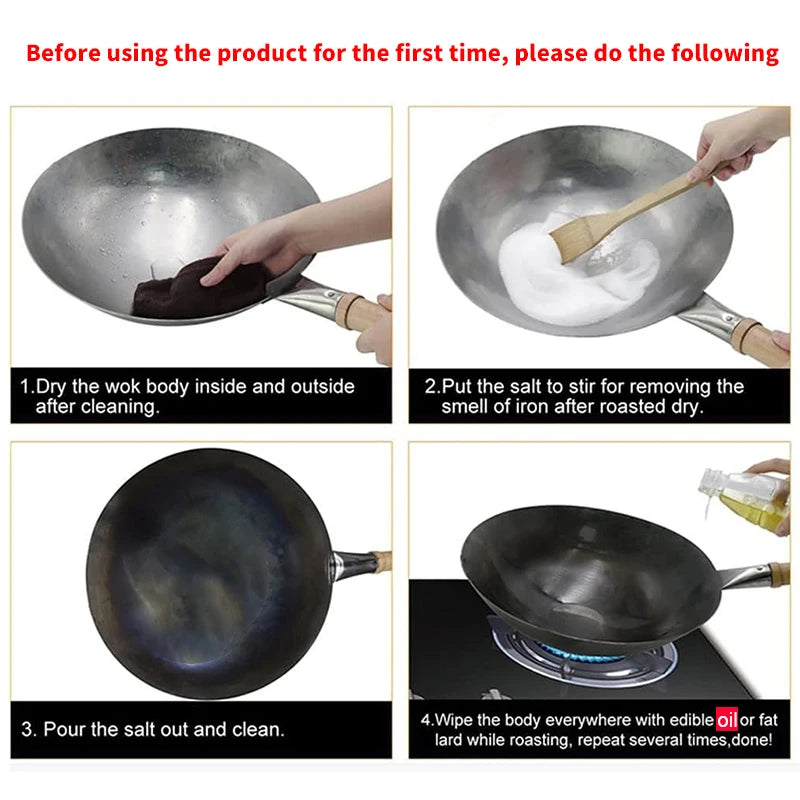 Before using the product for the first time, please do the following

1.Dry the wok body inside and outside after cleaning.

2.Put the salt to stir for removing the smell of iron after roasted dry.

3. Pour the salt out and clean.

4.Wipe the body everywhere with edible oil or fat lard while roasting, repeat several times,done!