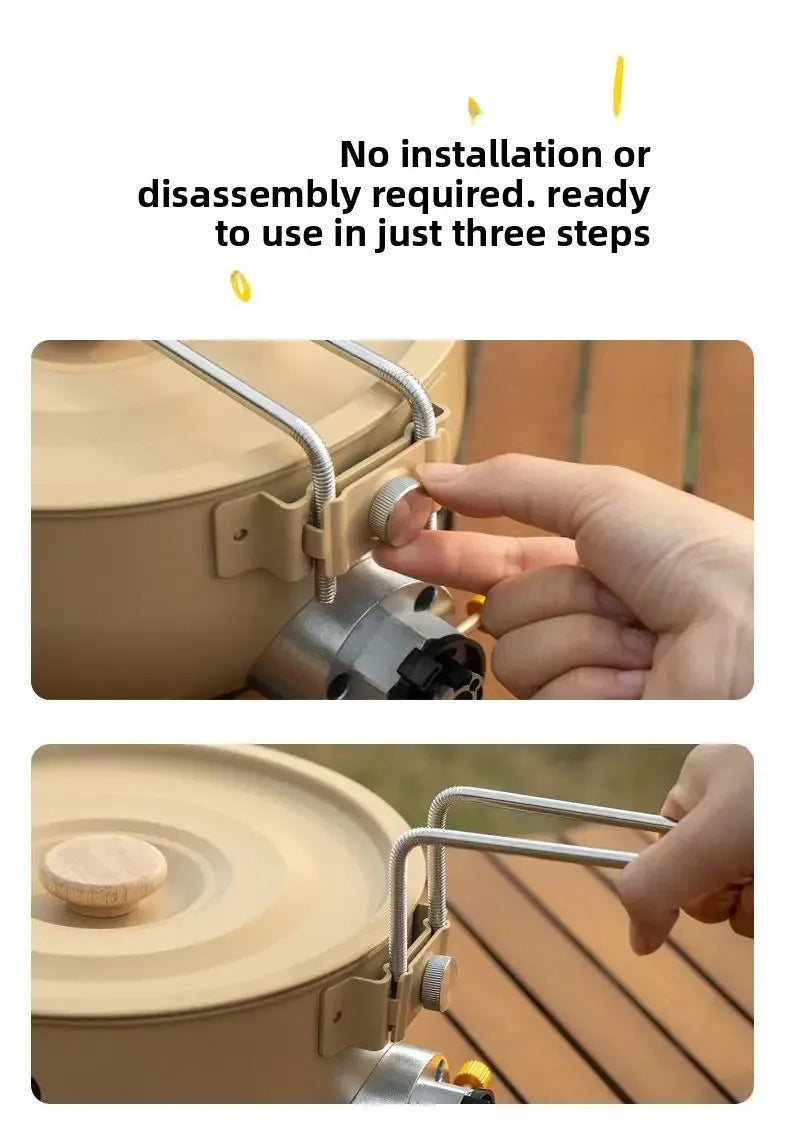 No installation or disassembly required. ready to use in just three steps