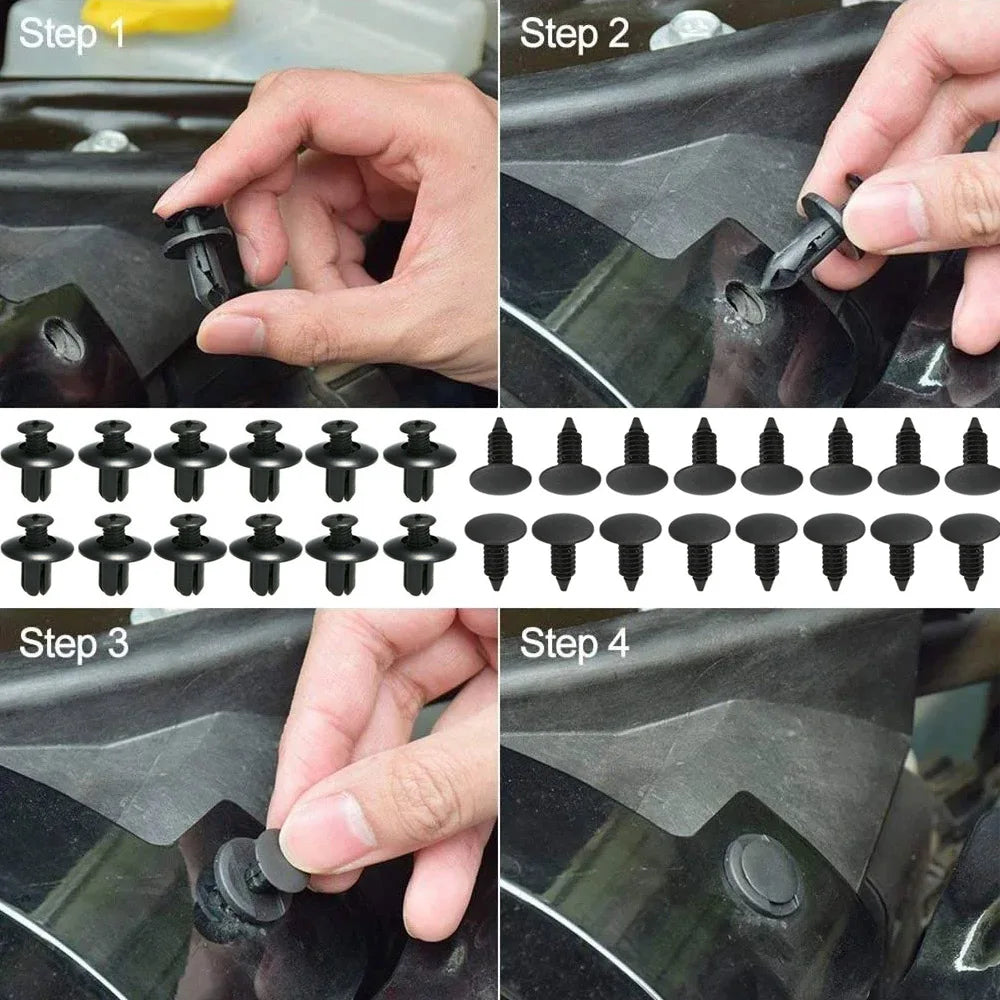 Step 1

Step 2

Step 3

Step 4