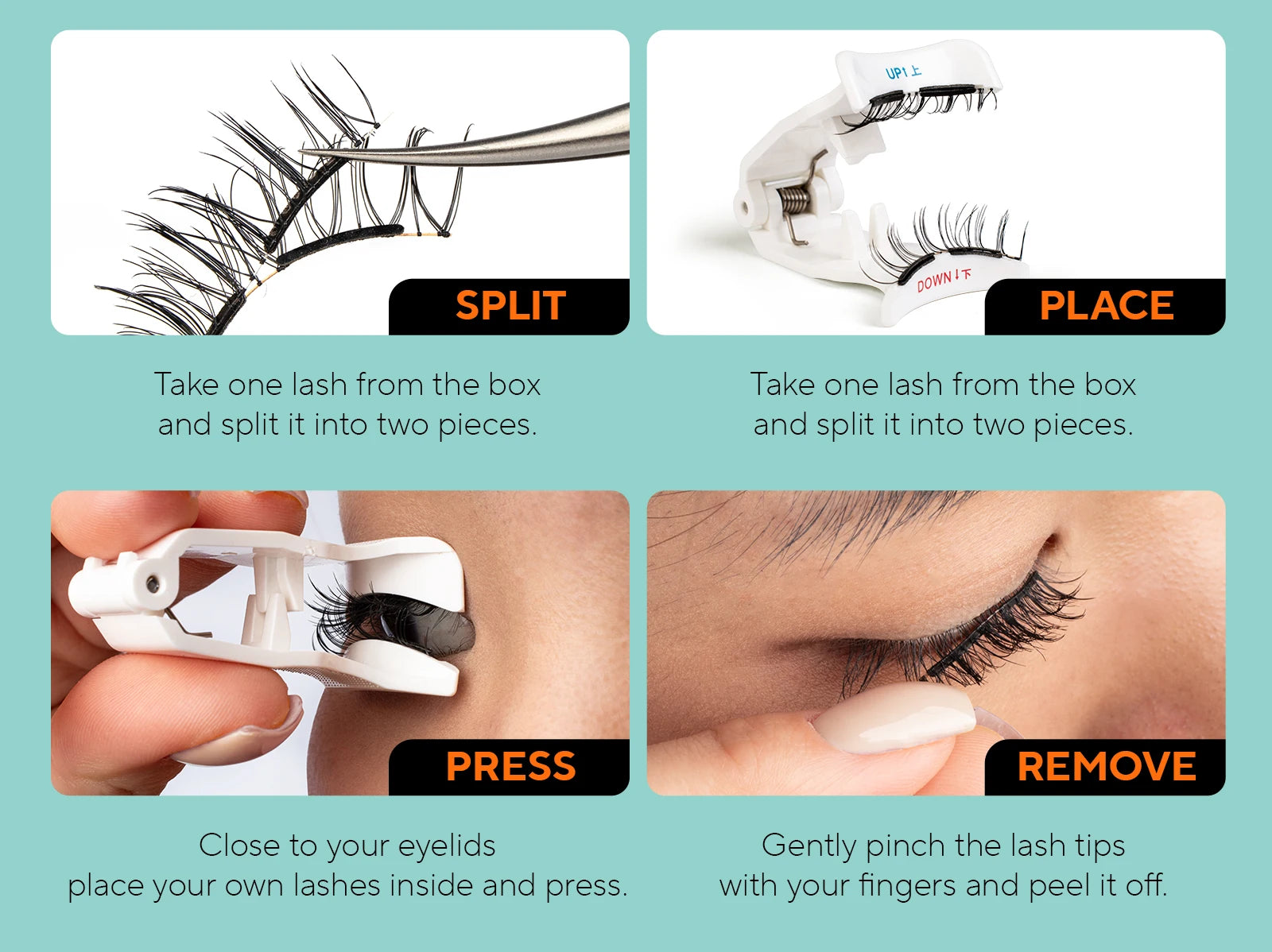 SPLIT

Take one lash from the box and split it into two pieces.

UP↑上

DOWN↓下

PLACE

Take one lash from the box and split it into two pieces.

PRESS

Close to your eyelids place your own lashes inside and press.

REMOVE

Gently pinch the lash tips with your fingers and peel it off.