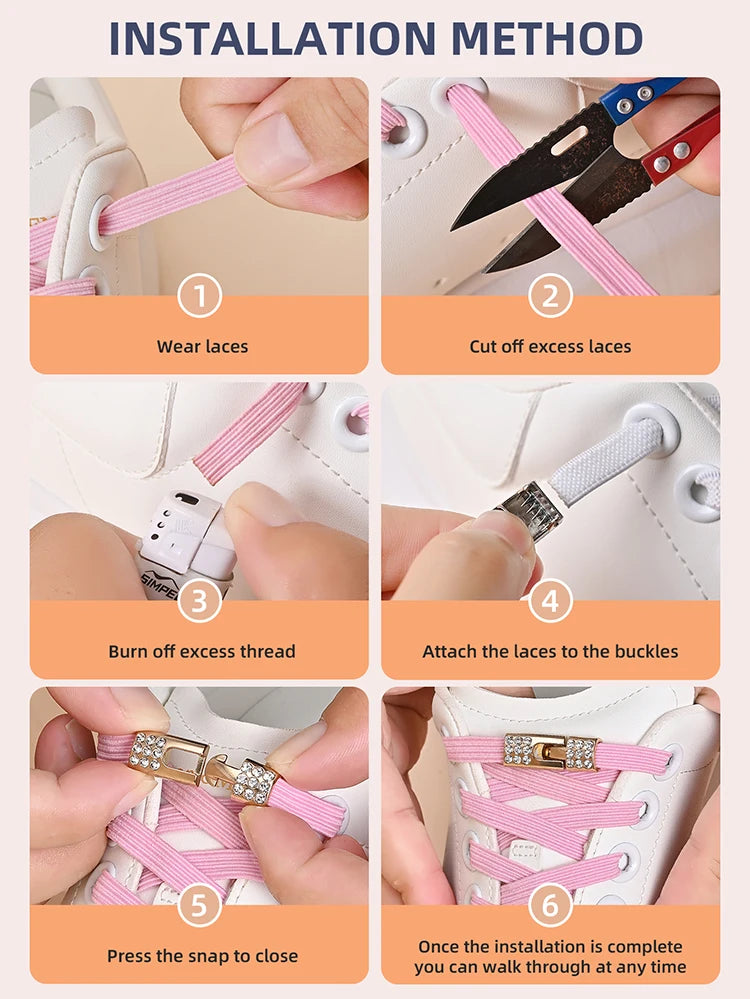 INSTALLATION METHOD

1
Wear laces

2
Cut off excess laces

SIMPE
3
Burn off excess thread

4
Attach the laces to the buckles

5
Press the snap to close

6
Once the installation is complete you can walk through at any time