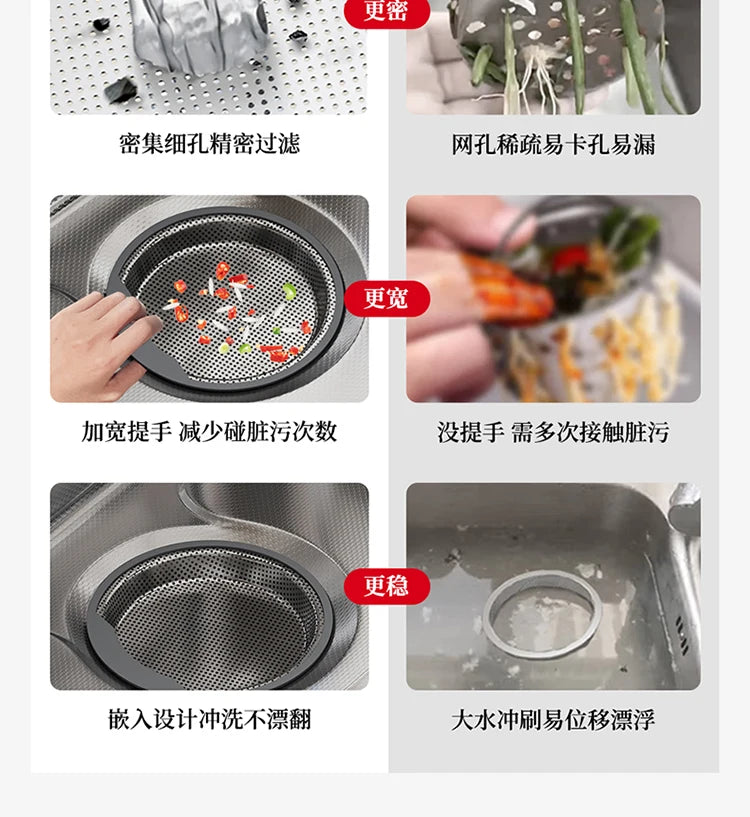 更密

密集细孔精密过滤

网孔稀疏易卡孔易漏

更宽

加宽提手 减少碰脏污次数

没提手 需多次接触脏污

更稳

嵌入设计冲洗不漂翻

大水冲刷易位移漂浮