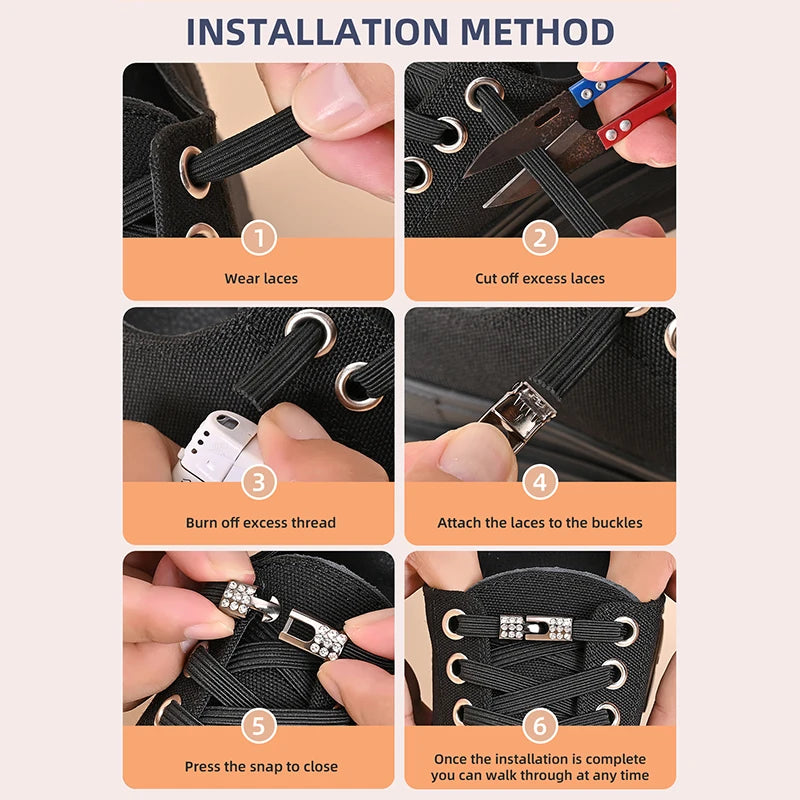 INSTALLATION METHOD

1
Wear laces

2
Cut off excess laces

3
Burn off excess thread

4
Attach the laces to the buckles

5
Press the snap to close

6
Once the installation is complete you can walk through at any time