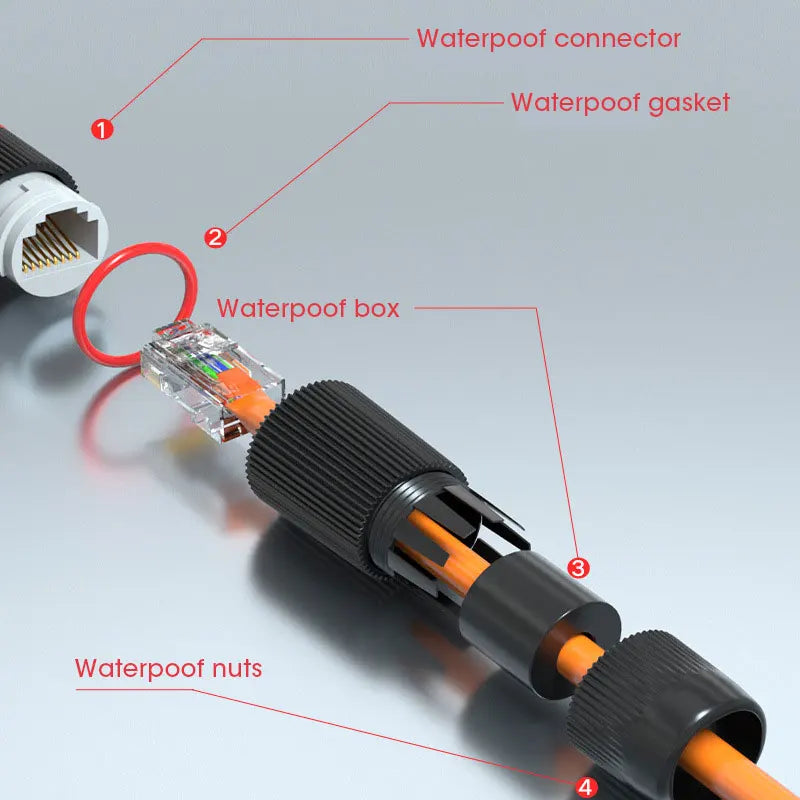 Waterpoof connector
1
Waterpoof gasket
2
Waterpoof box
3
Waterpoof nuts
4