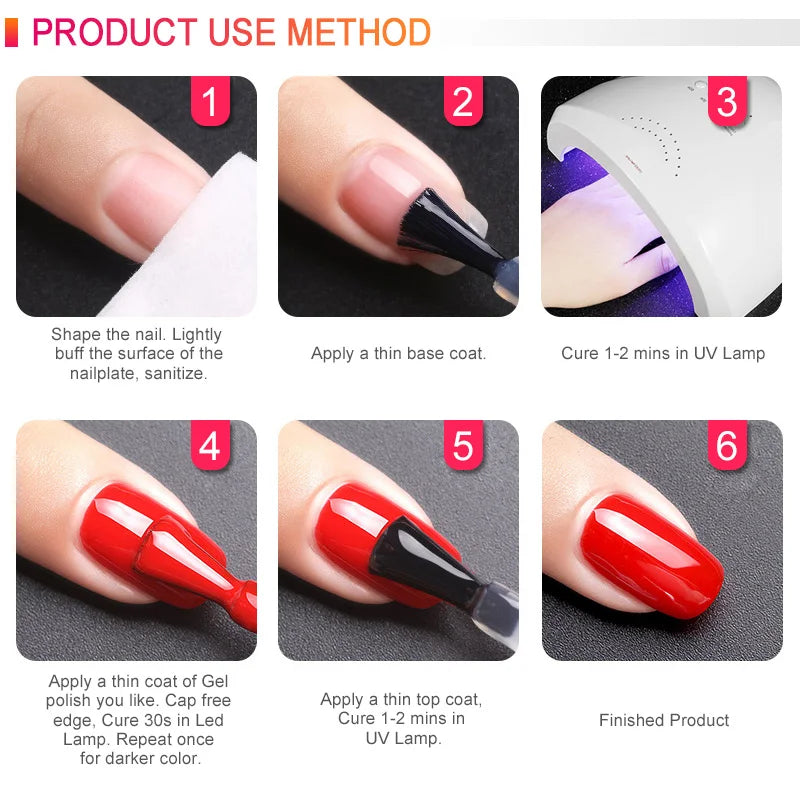 PRODUCT USE METHOD

1

Shape the nail. Lightly buff the surface of the nailplate, sanitize.

2

Apply a thin base coat.

3

Cure 1-2 mins in UV Lamp

4

Apply a thin coat of Gel polish you like. Cap free edge, Cure 30s in Led Lamp. Repeat once for darker color.

5

Apply a thin top coat, Cure 1-2 mins in UV Lamp.

6

Finished Product