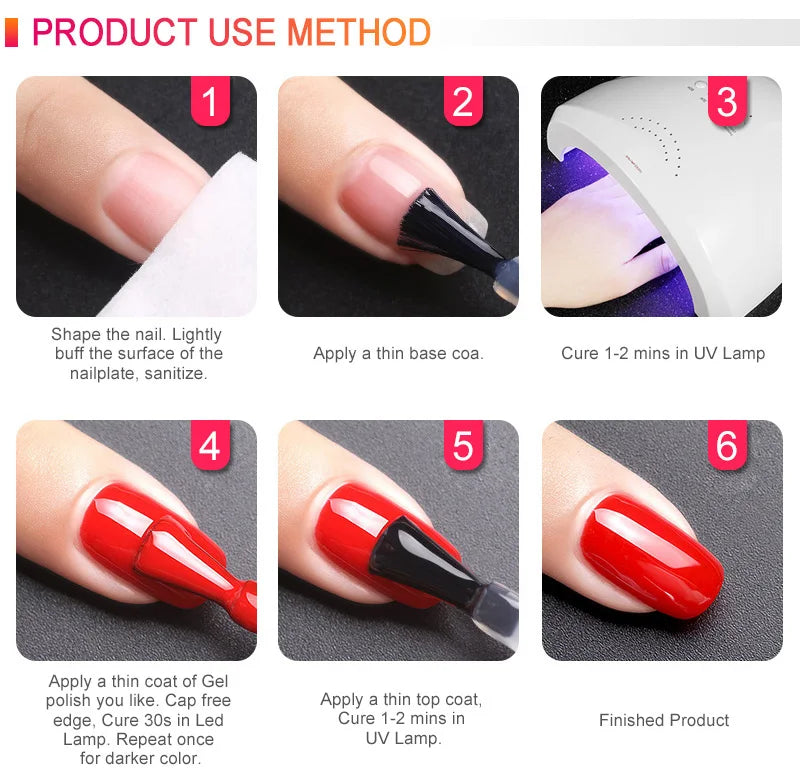 PRODUCT USE METHOD

1

Shape the nail. Lightly buff the surface of the nailplate, sanitize.

2

Apply a thin base coa.

3

Cure 1-2 mins in UV Lamp

4

Apply a thin coat of Gel polish you like. Cap free edge, Cure 30s in Led Lamp. Repeat once for darker color.

5

Apply a thin top coat, Cure 1-2 mins in UV Lamp.

6

Finished Product