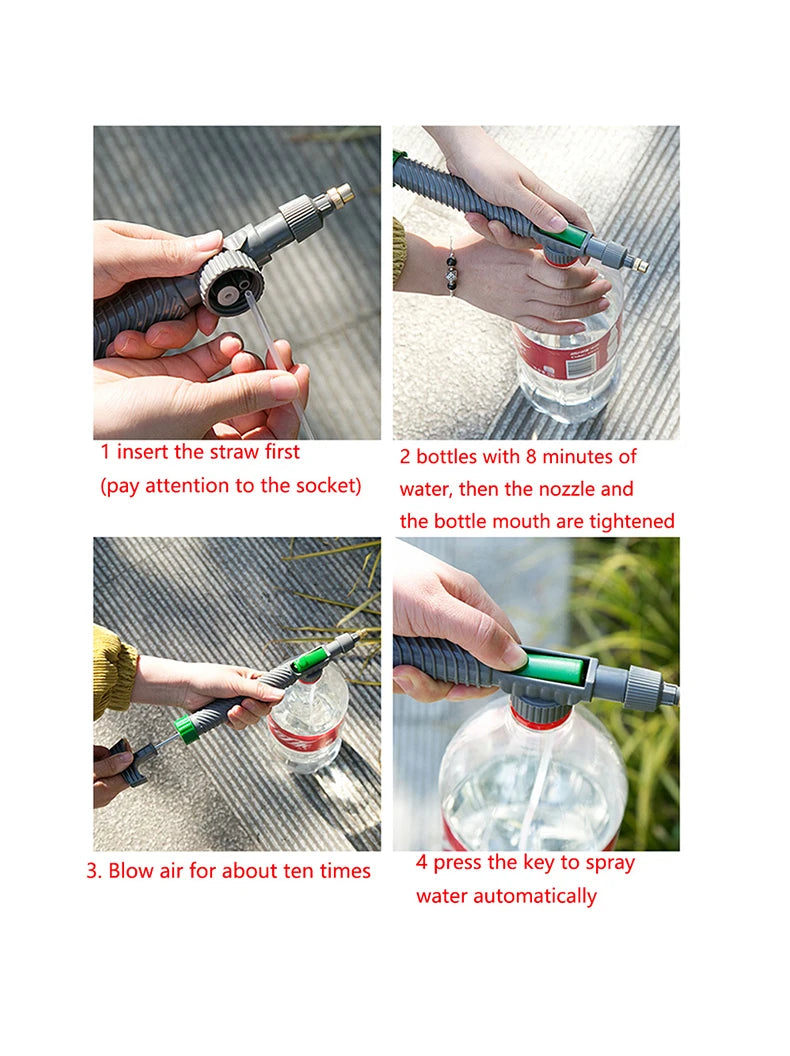 1 insert the straw first
(pay attention to the socket)

2 bottles with 8 minutes of water, then the nozzle and the bottle mouth are tightened

3. Blow air for about ten times

4 press the key to spray water automatically