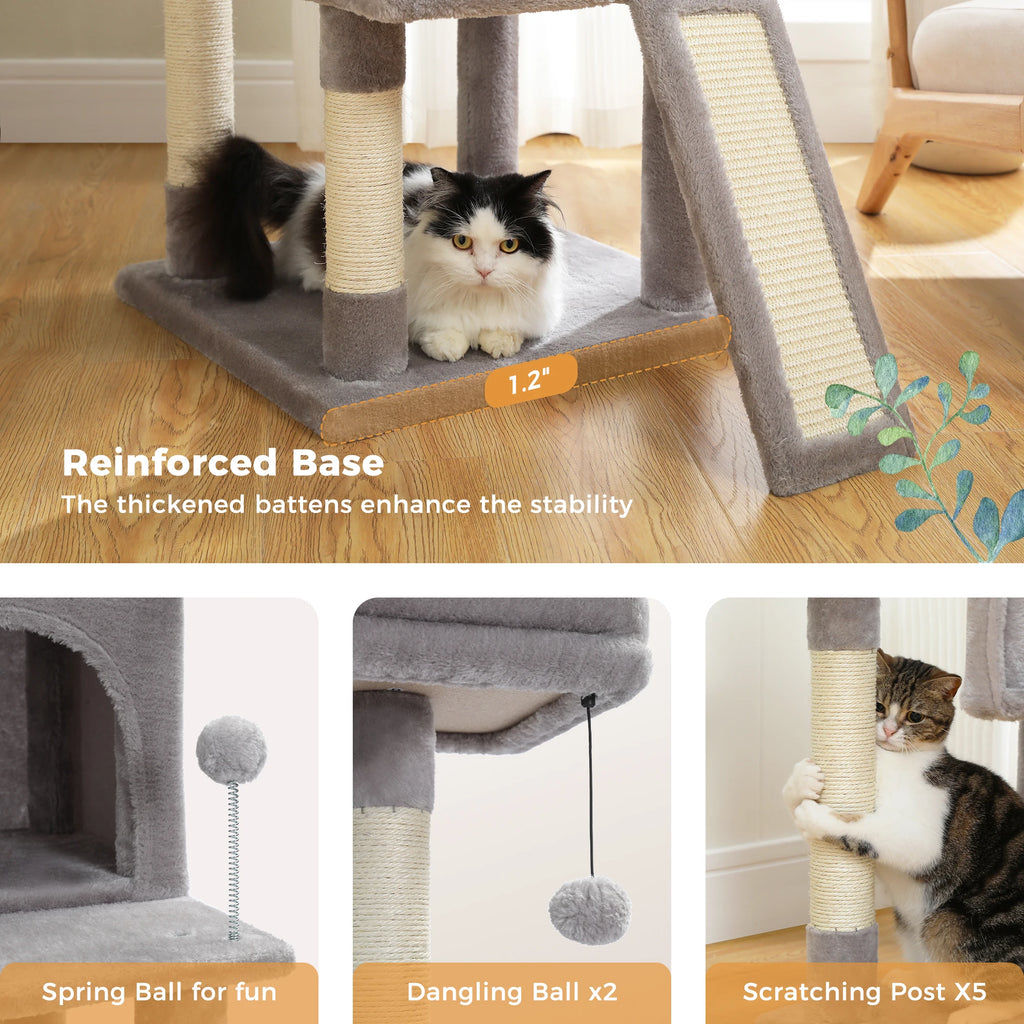 1.2"

Reinforced Base
The thickened battens enhance the stability

Spring Ball for fun

Dangling Ball x2

Scratching Post X5