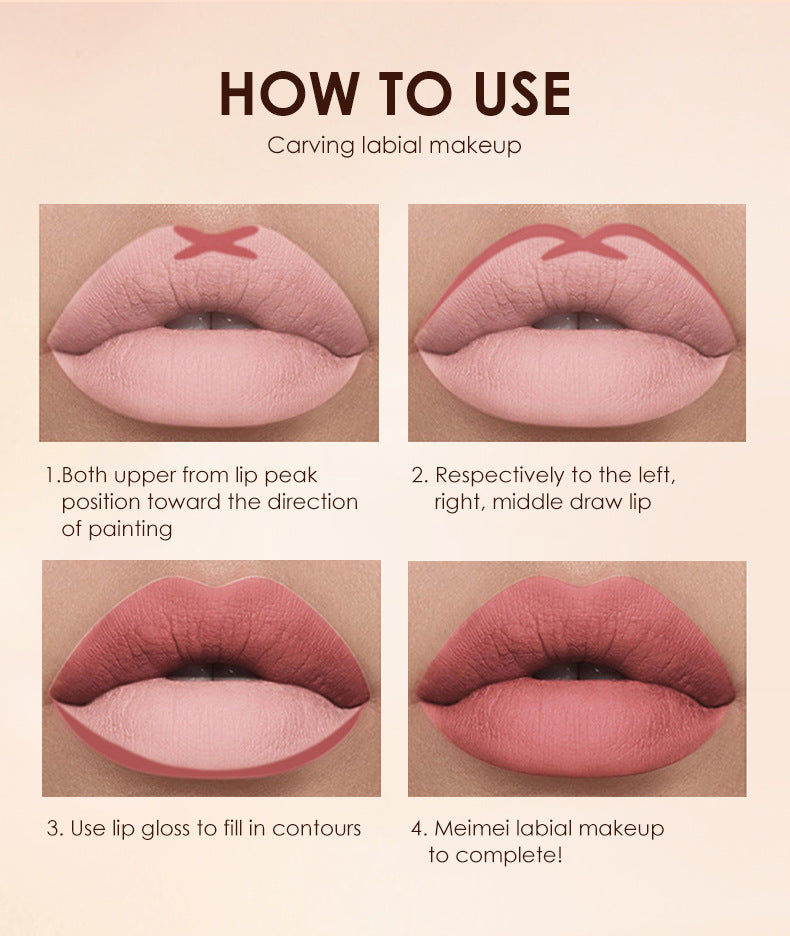 HOW TO USE

Carving labial makeup

1.Both upper from lip peak position toward the direction of painting

2. Respectively to the left, right, middle draw lip

3. Use lip gloss to fill in contours

4. Meimei labial makeup to complete!