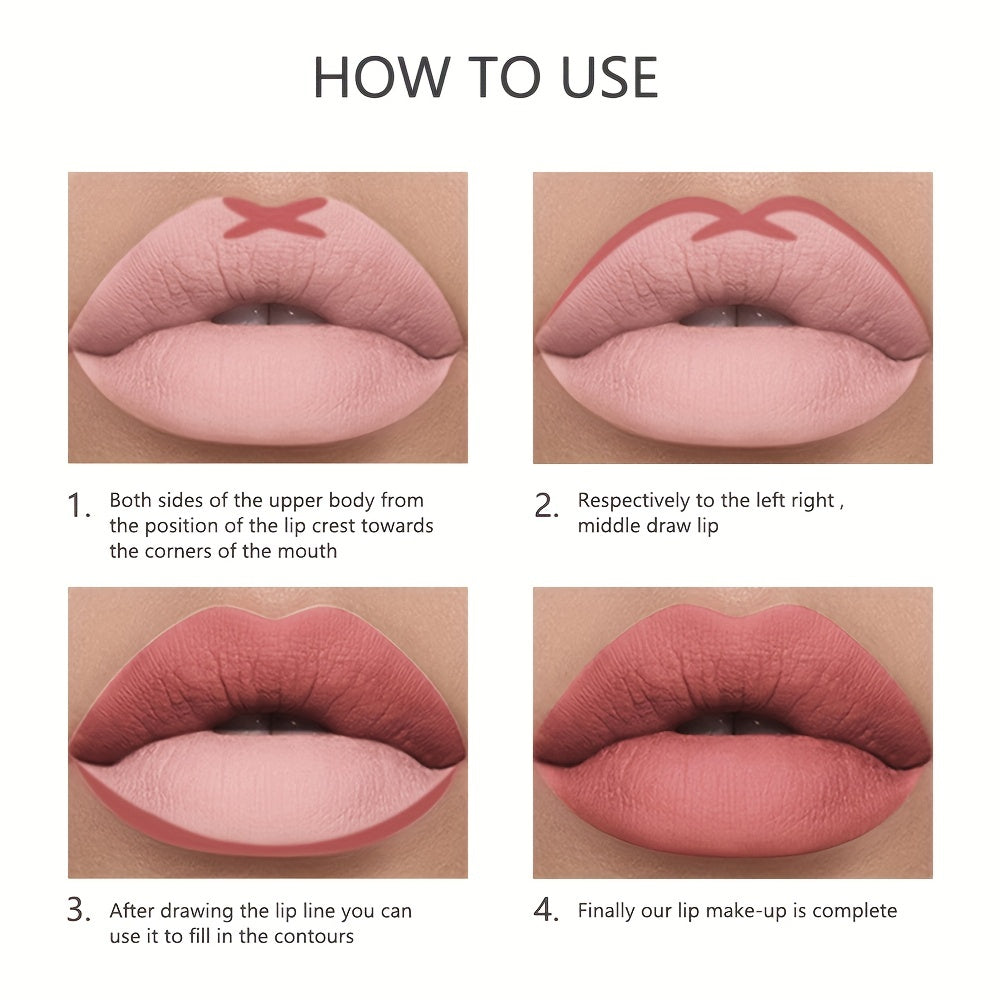 HOW TO USE

1. Both sides of the upper body from the position of the lip crest towards the corners of the mouth

2. Respectively to the left right , middle draw lip

3. After drawing the lip line you can use it to fill in the contours

4. Finally our lip make-up is complete