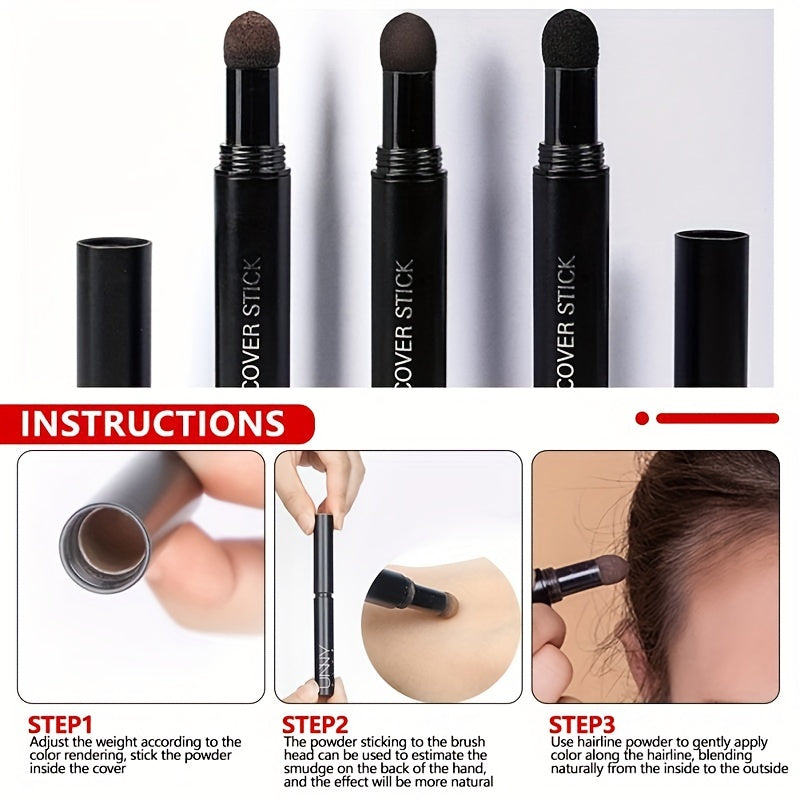 COVER STICK

COVER STICK

COVER STICK

INSTRUCTIONS

UNNY

STEP1
Adjust the weight according to the color rendering, stick the powder inside the cover

STEP2
The powder sticking to the brush head can be used to estimate the smudge on the back of the hand, and the effect will be more natural

STEP3
Use hairline powder to gently apply color along the hairline, blending naturally from the inside to the outside