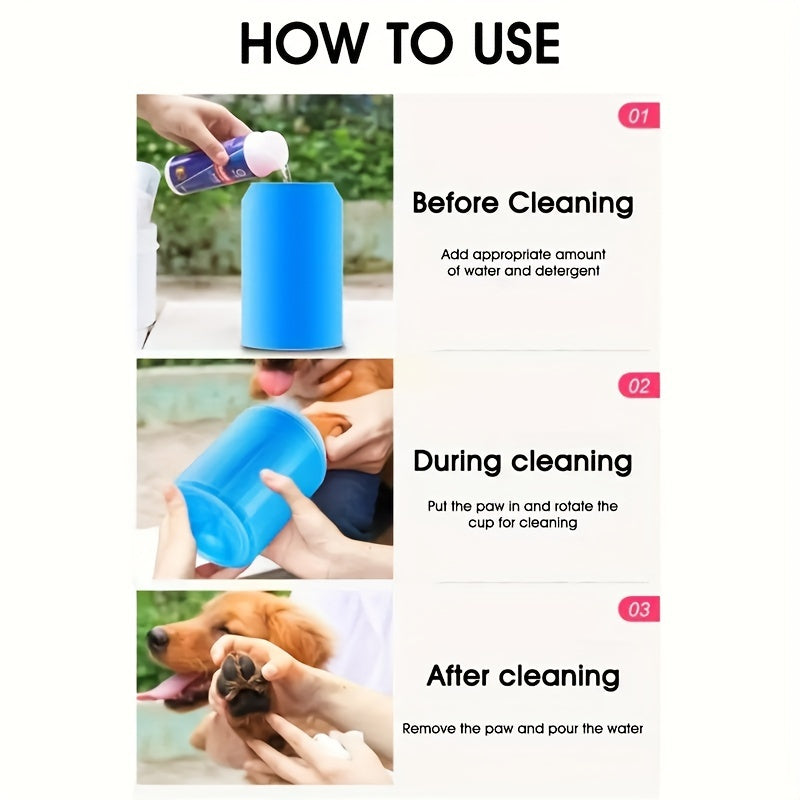 HOW TO USE

01

Before Cleaning

Add appropriate amount of water and detergent

02

During cleaning

Put the paw in and rotate the cup for cleaning

03

After cleaning

Remove the paw and pour the water